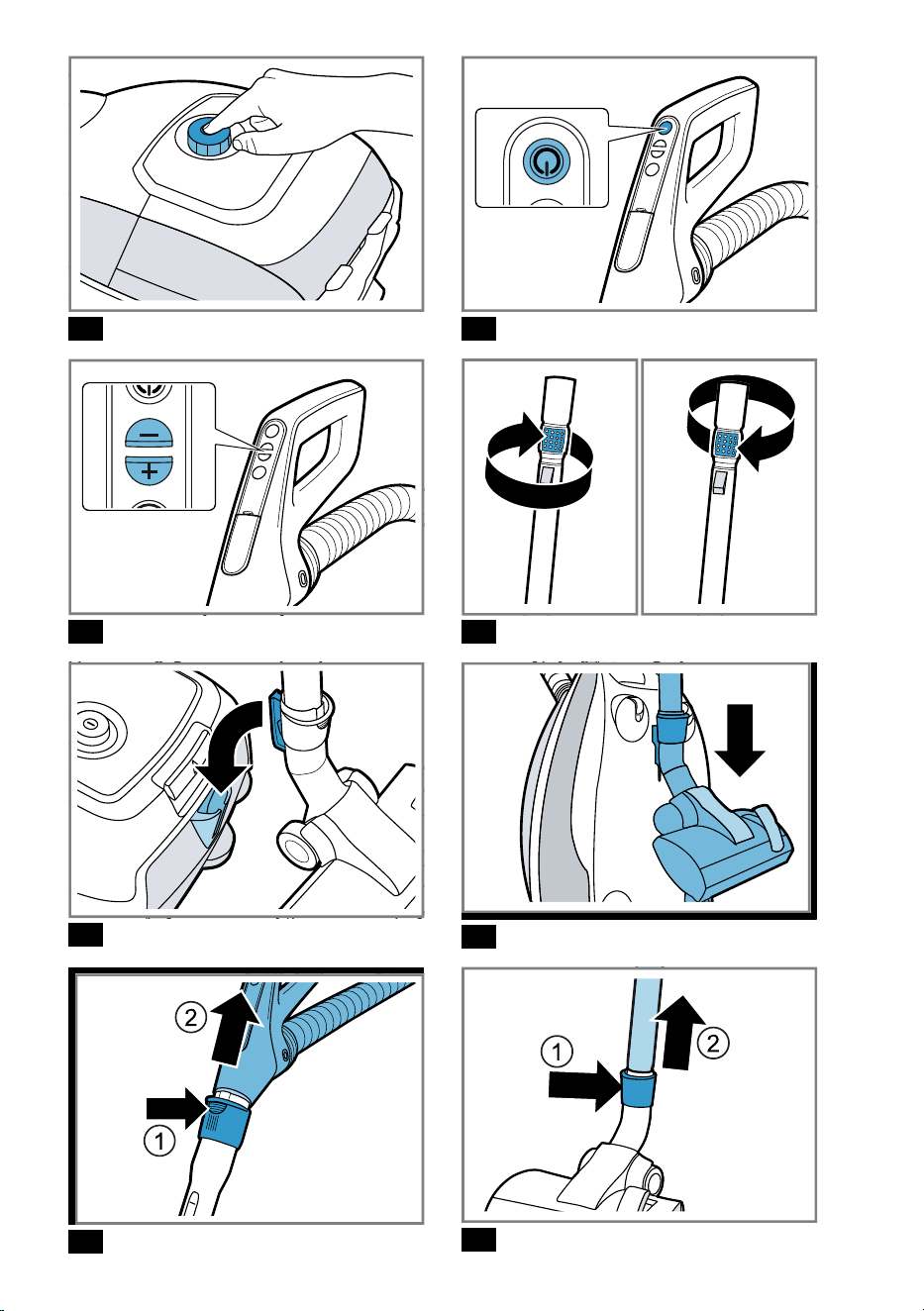 ②
①
①
②