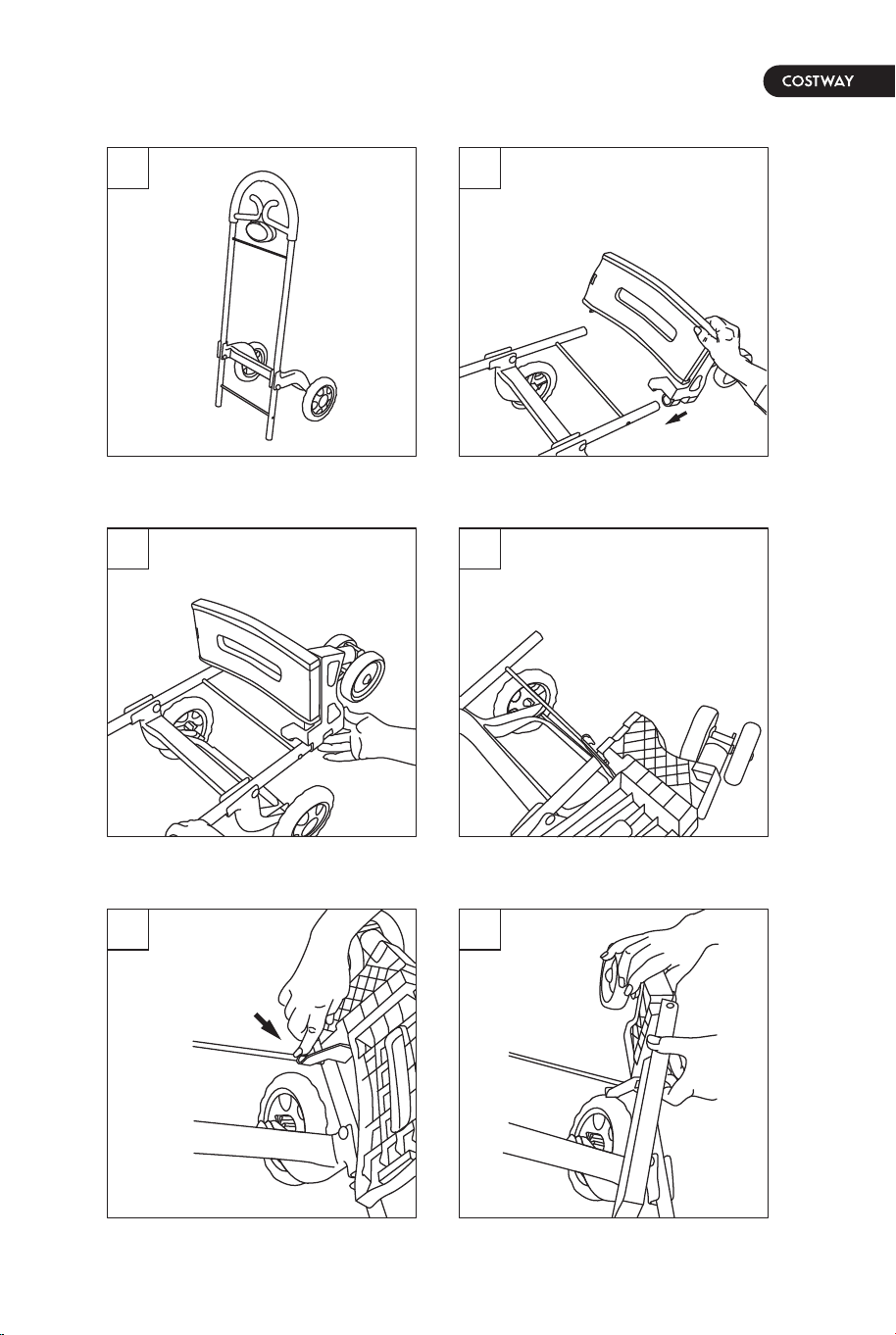 COSTWAY