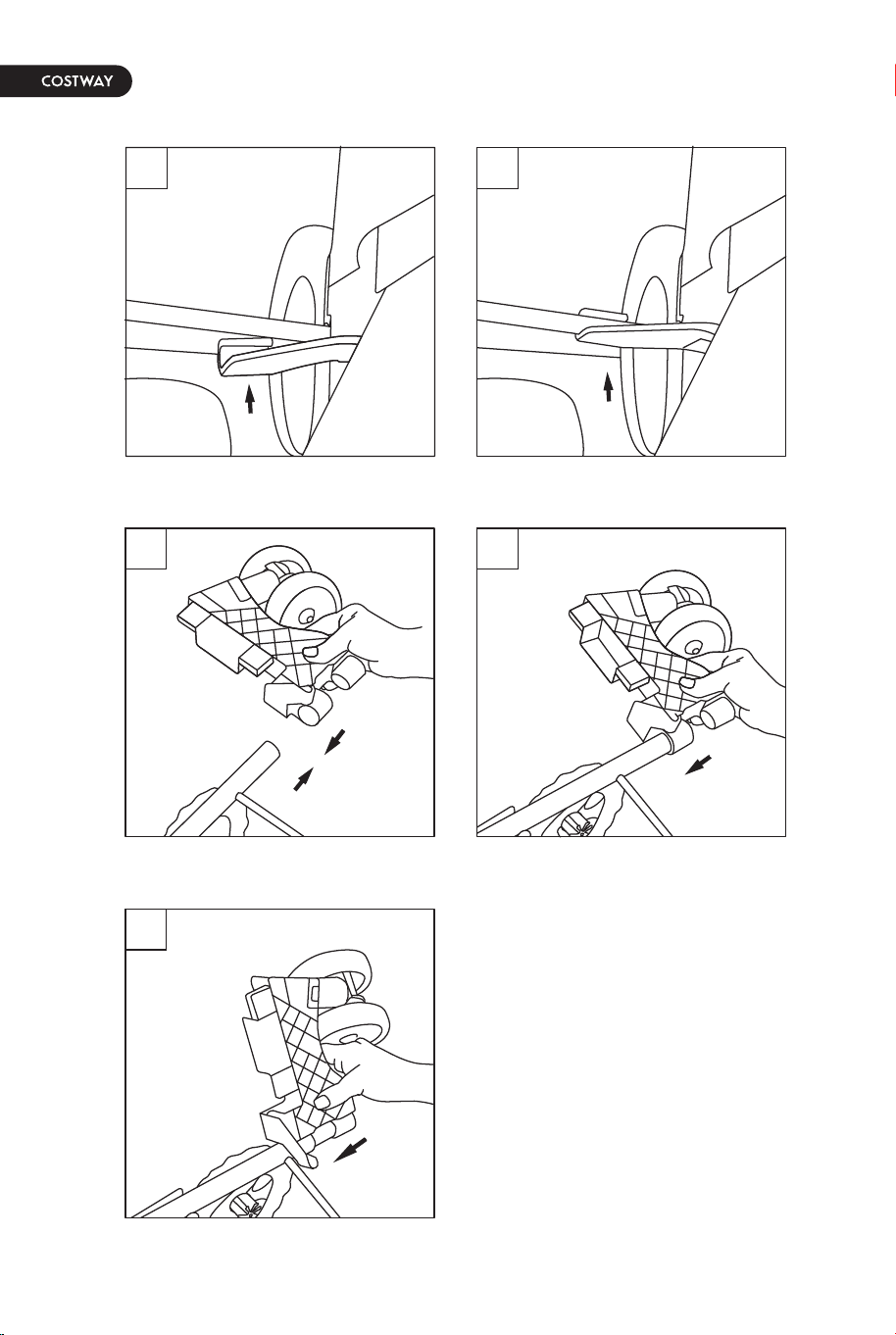 COSTWAY