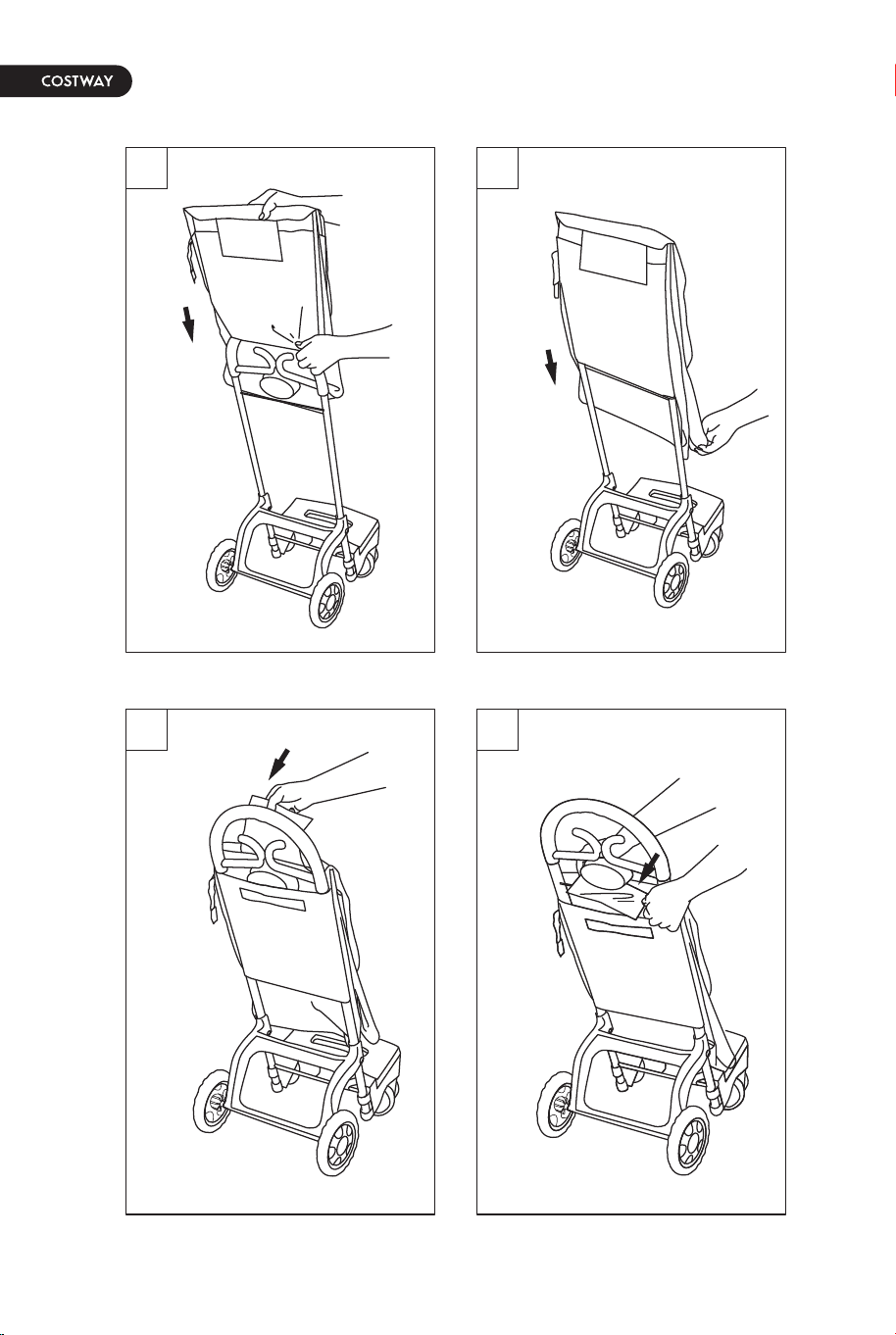 COSTWAY