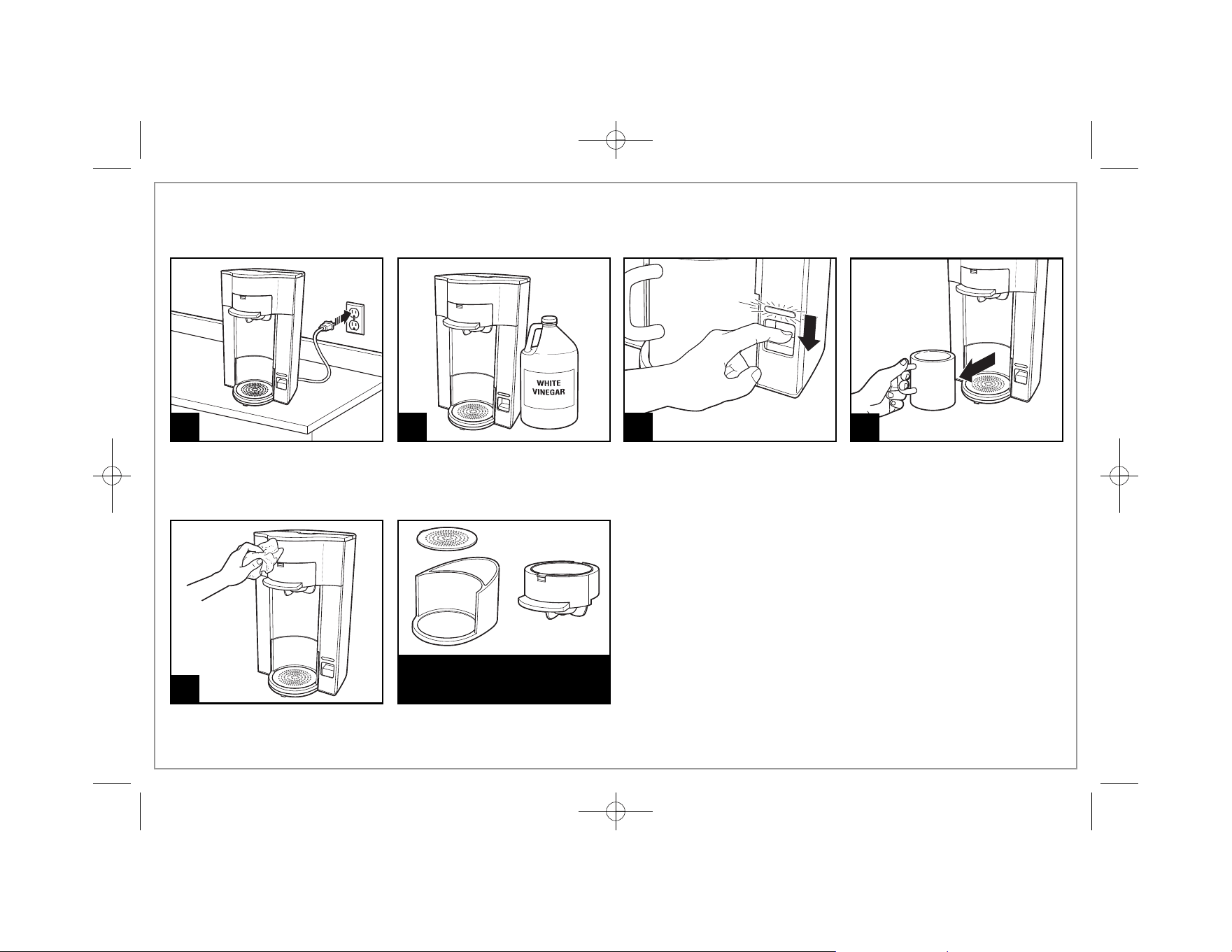 WHITE VINEGAR