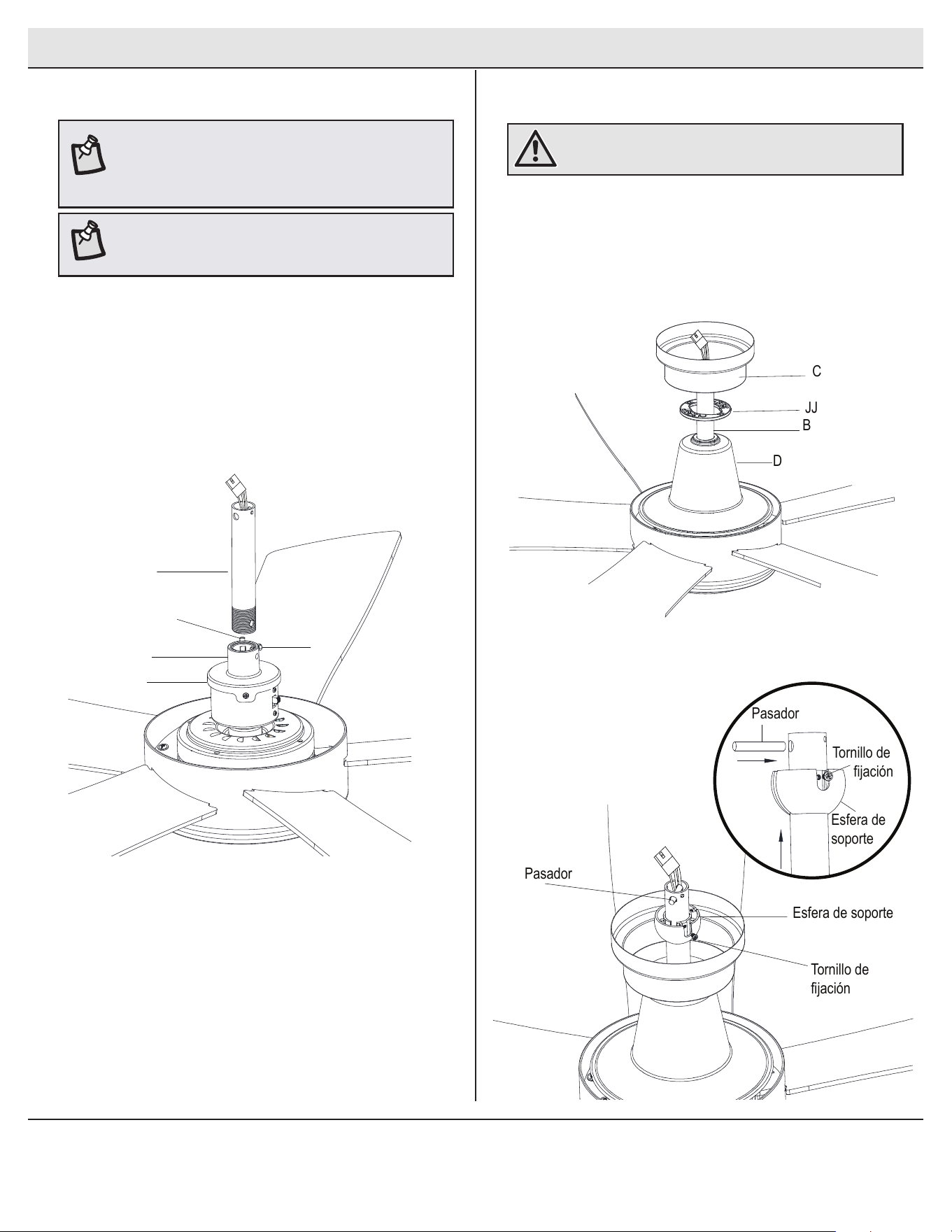 C
JJ
B
D

Pasador
Tornillo de fijación
Esfera de soporte

Pasador
Esfera de soporte
Tornillo de fijación