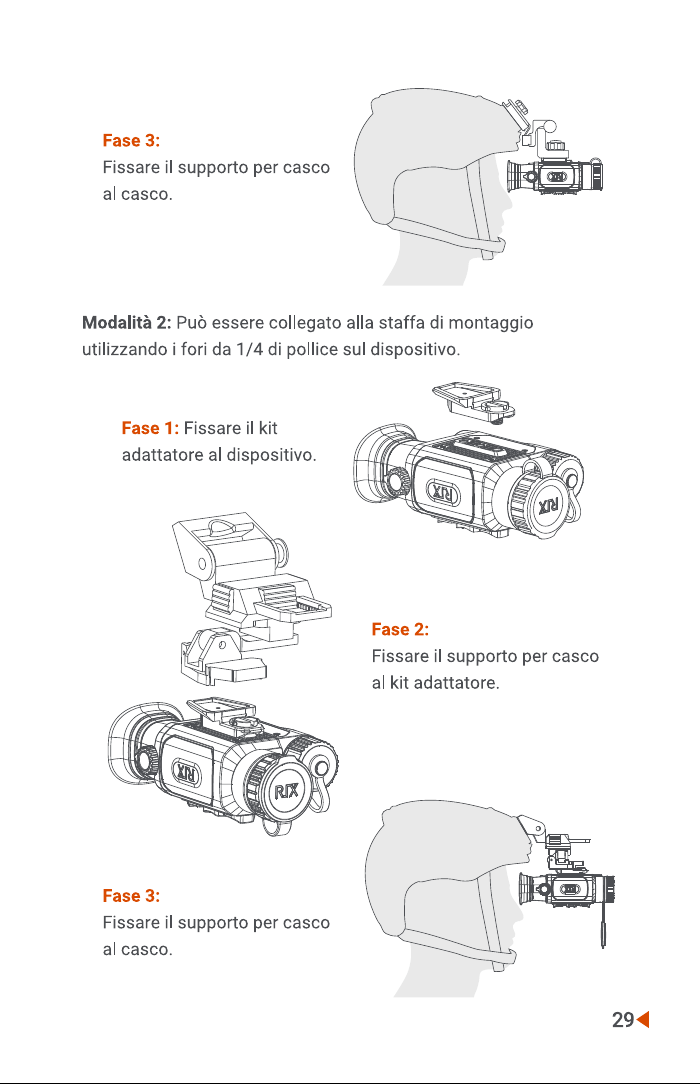 Fase 3:
Fissare il supporto per casco al casco.

Modalità 2: Può essere collegato alla staffa di montaggio utilizzando i fori da 1/4 di pollice sul dispositivo.

Fase 1: Fissare il kit adattatore al dispositivo.

RIX

RIX

Fase 2:
Fissare il supporto per casco al kit adattatore.

RIX

RIX

Fase 3:
Fissare il supporto per casco al casco.

29