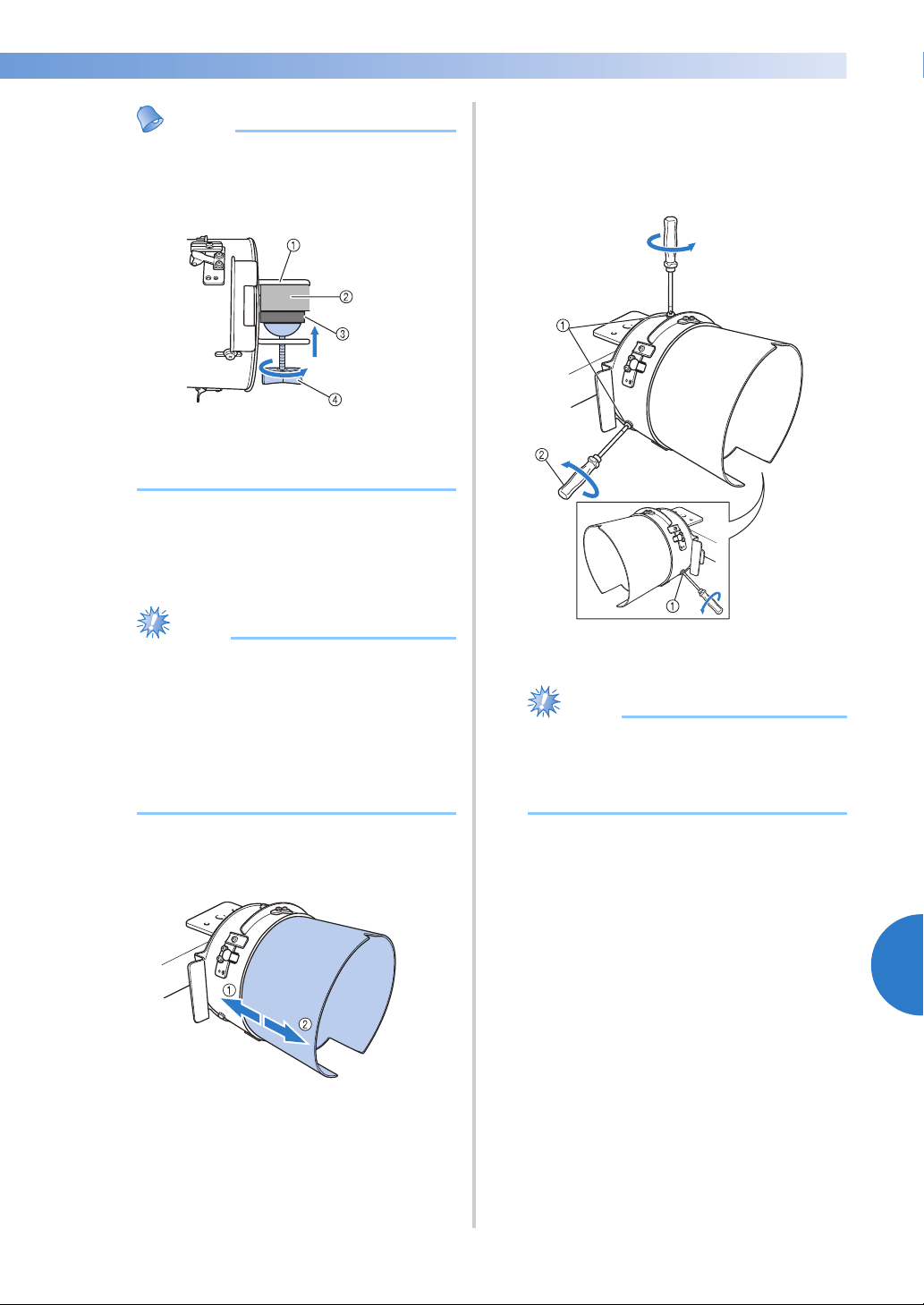 ①

②

③

④

①

②

①

①

②