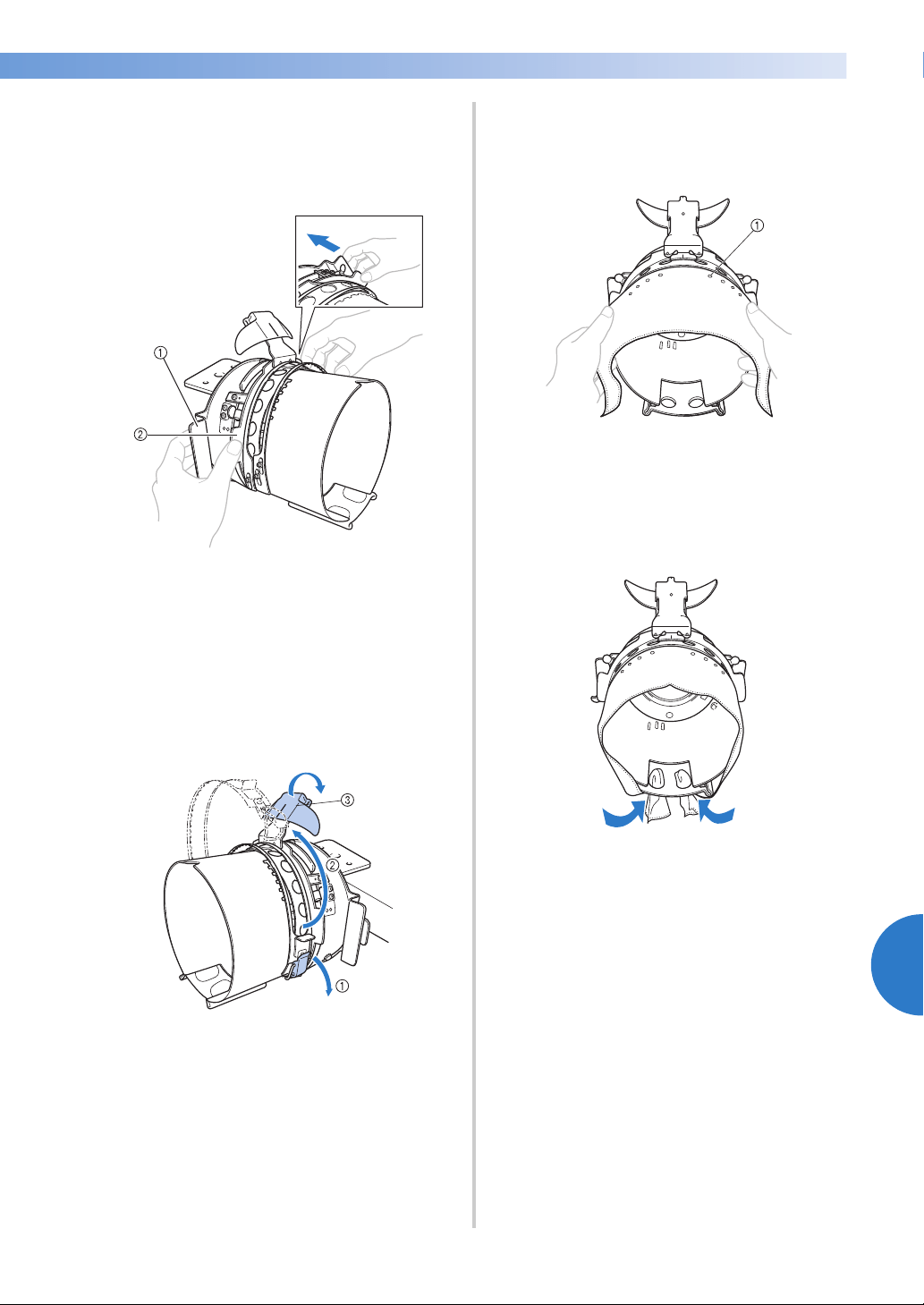 ①
②
③
②
①
①