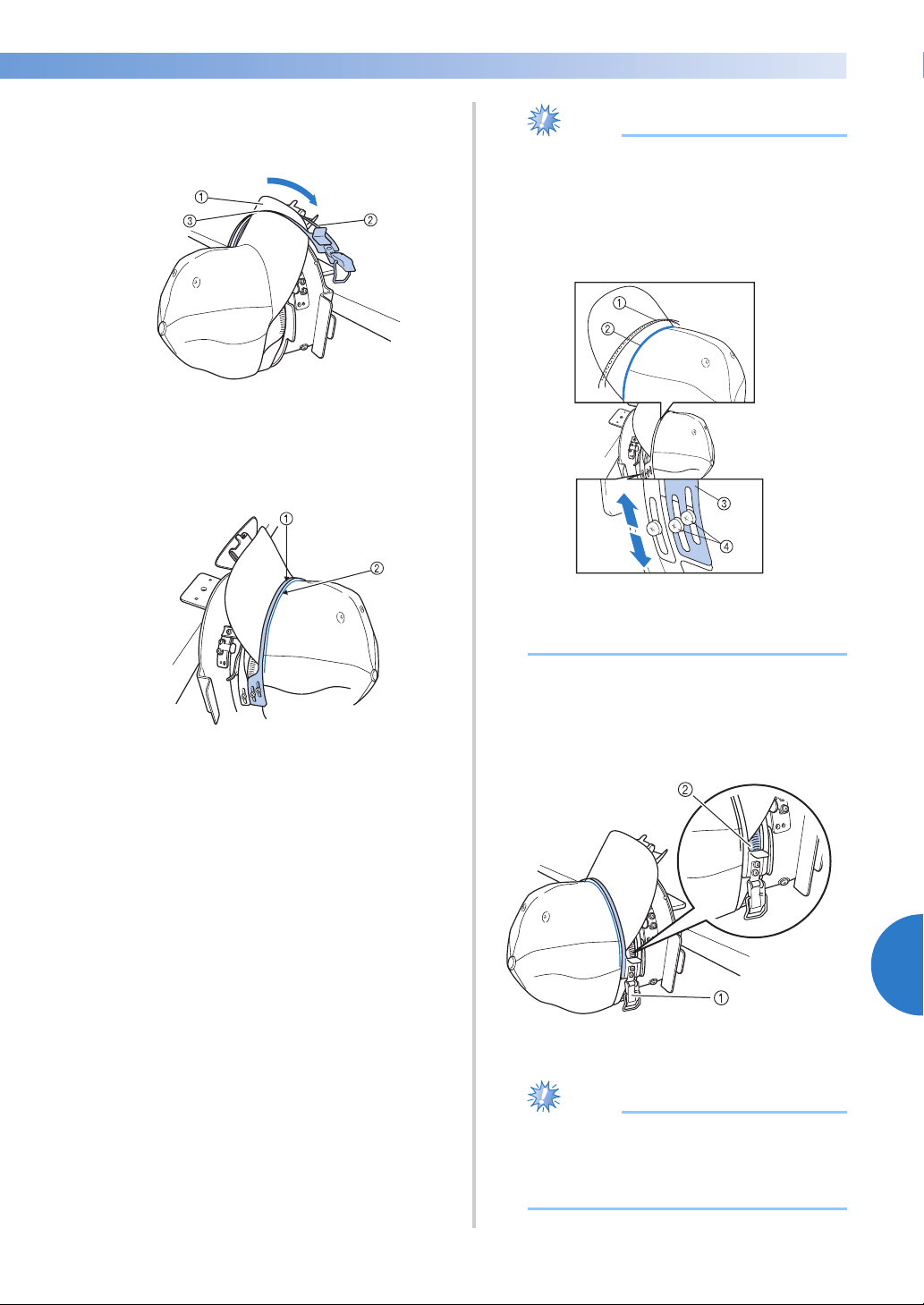 ①
③
②

①
②

①
②
③
④

②
①