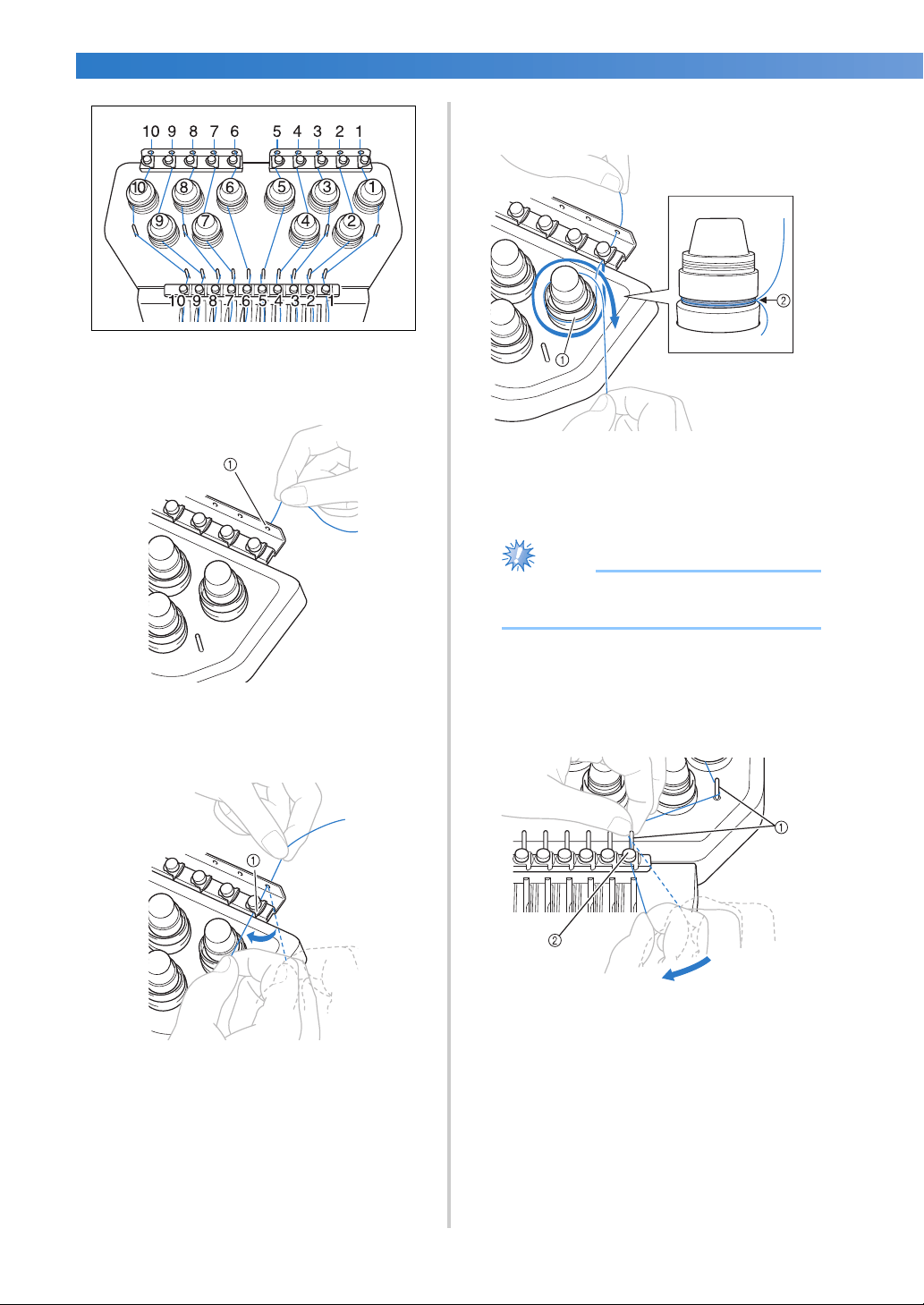 10 9 8 7 6 5 4 3 2 1

10 8 6 5 3 1

9 7 4 2

10 9 8 7 6 5 4 3 2 1

①

①

①

②

①

②