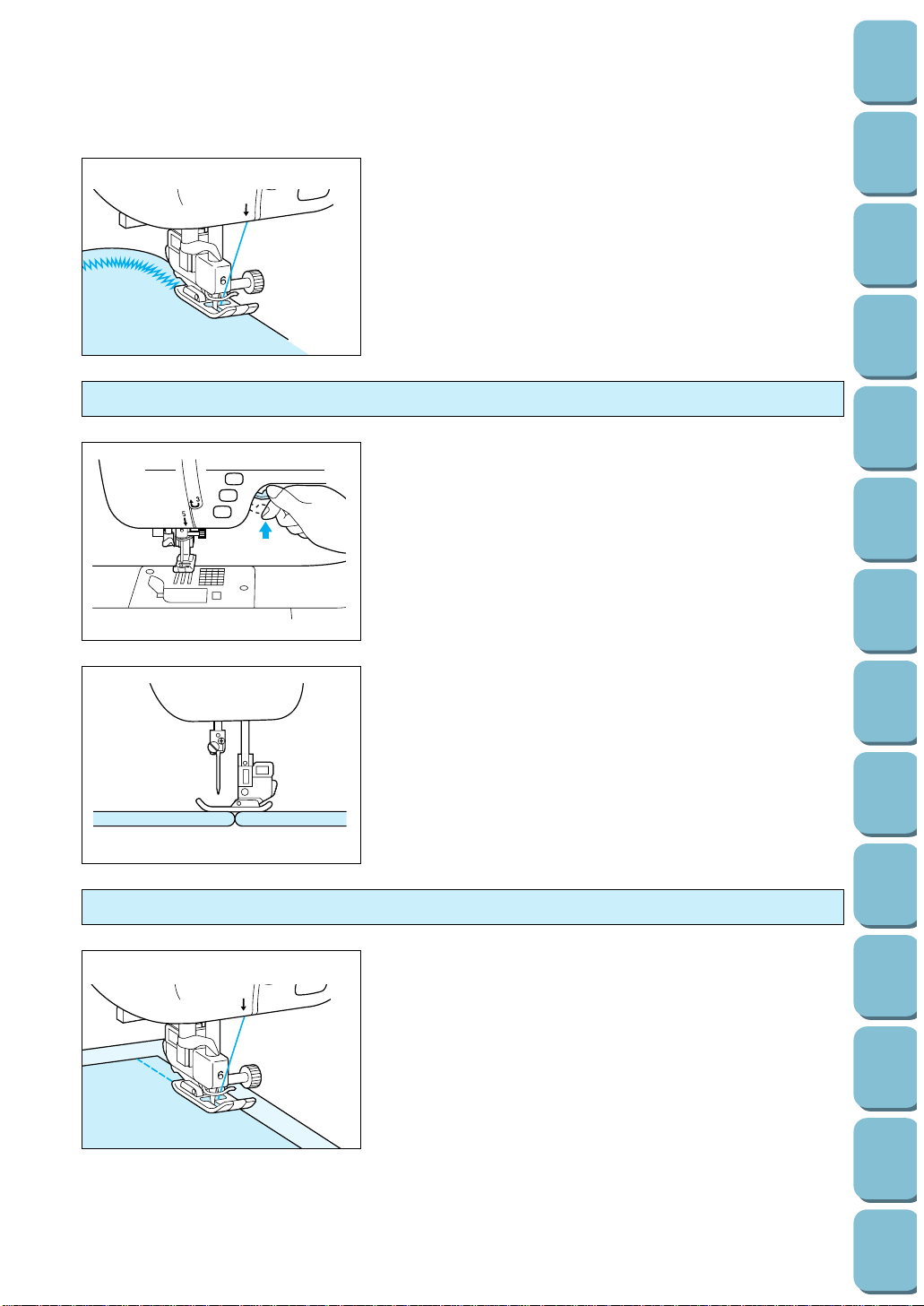 6

3

5

6