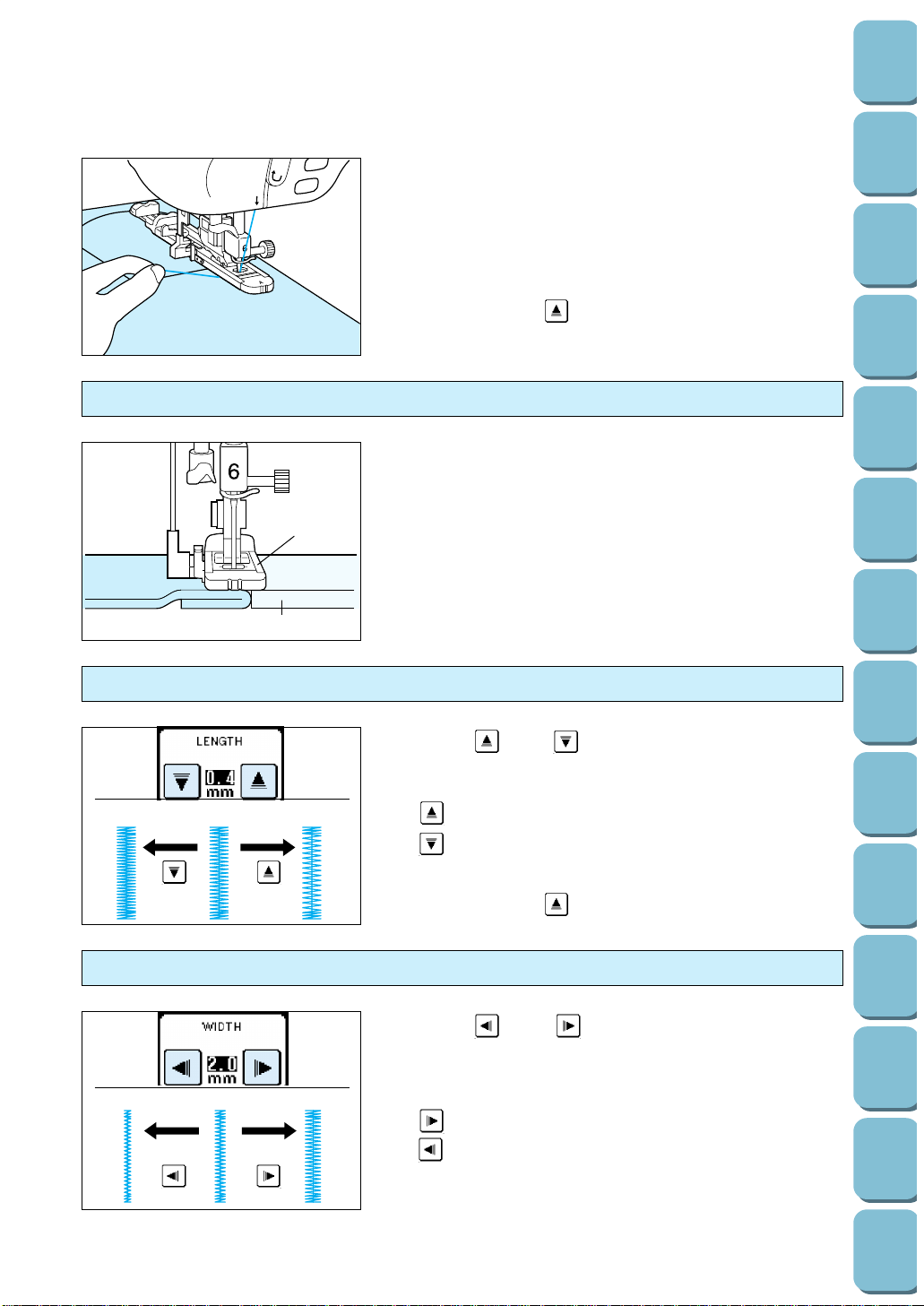 6

LENGTH

0.4 mm

WIDTH

2.0 mm