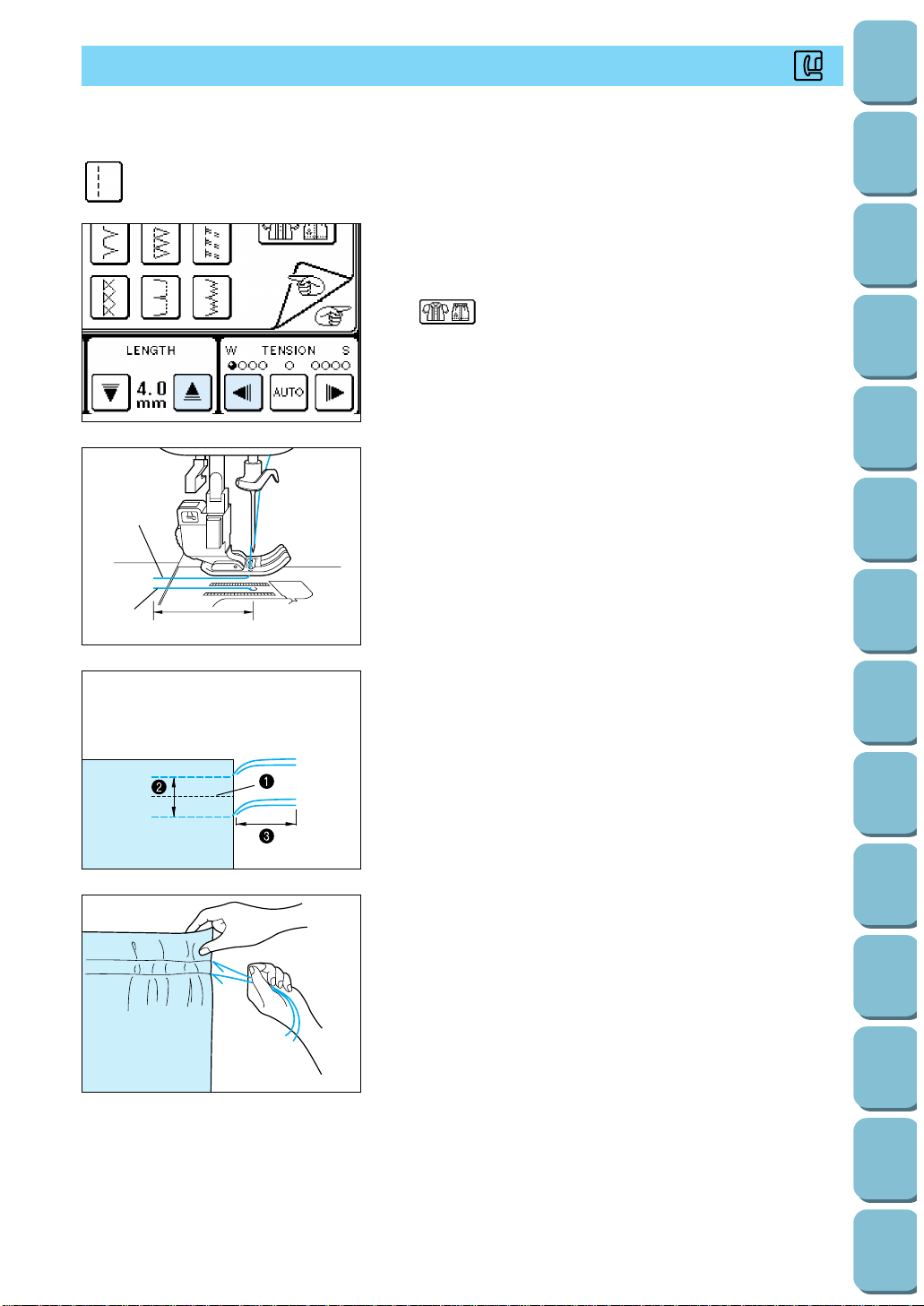 LENGTH

4.0 mm

W TENSION S

AUTO

❶

❷

❸