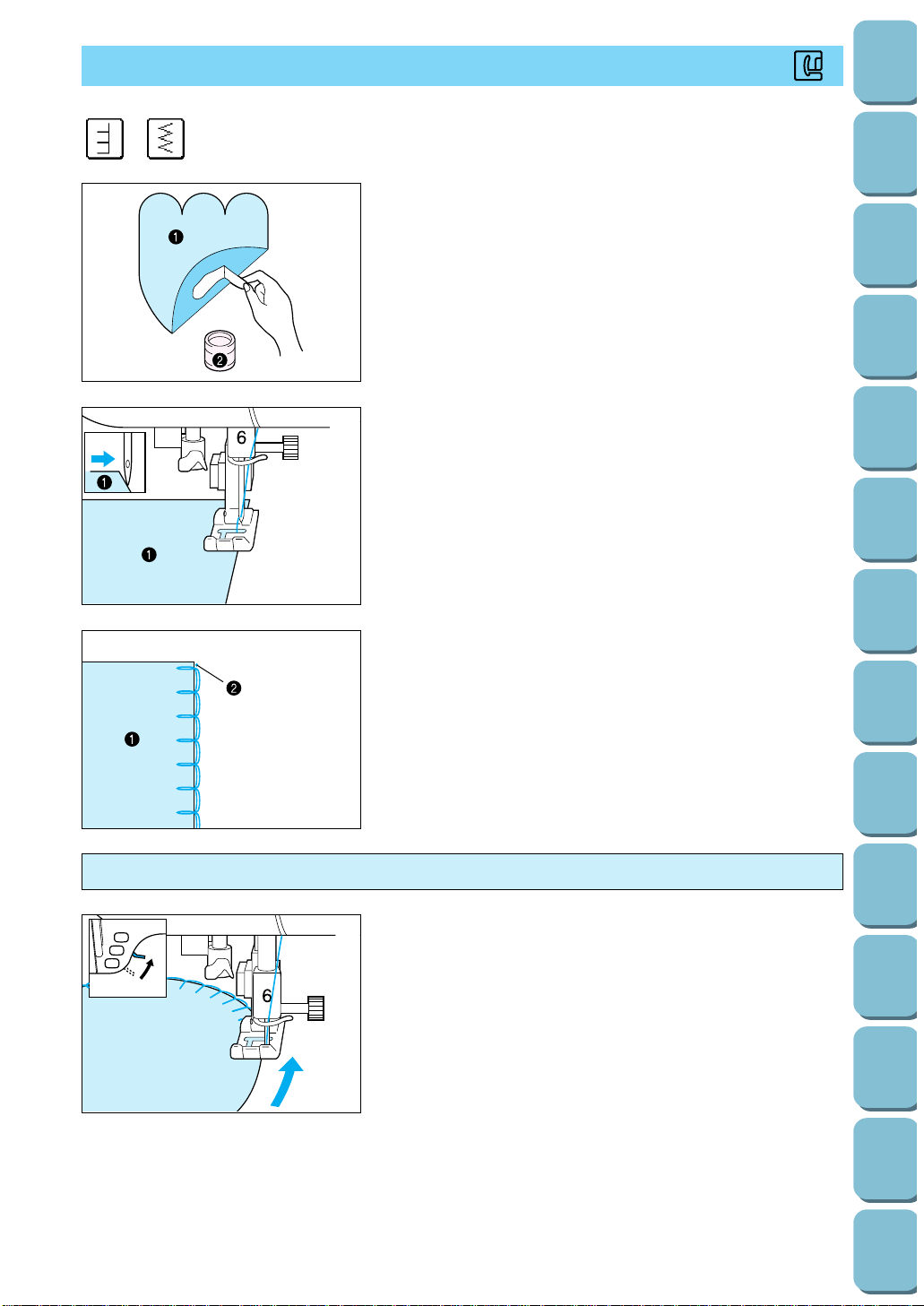 ❶
❷

6
❶
❶

❷
❶

6