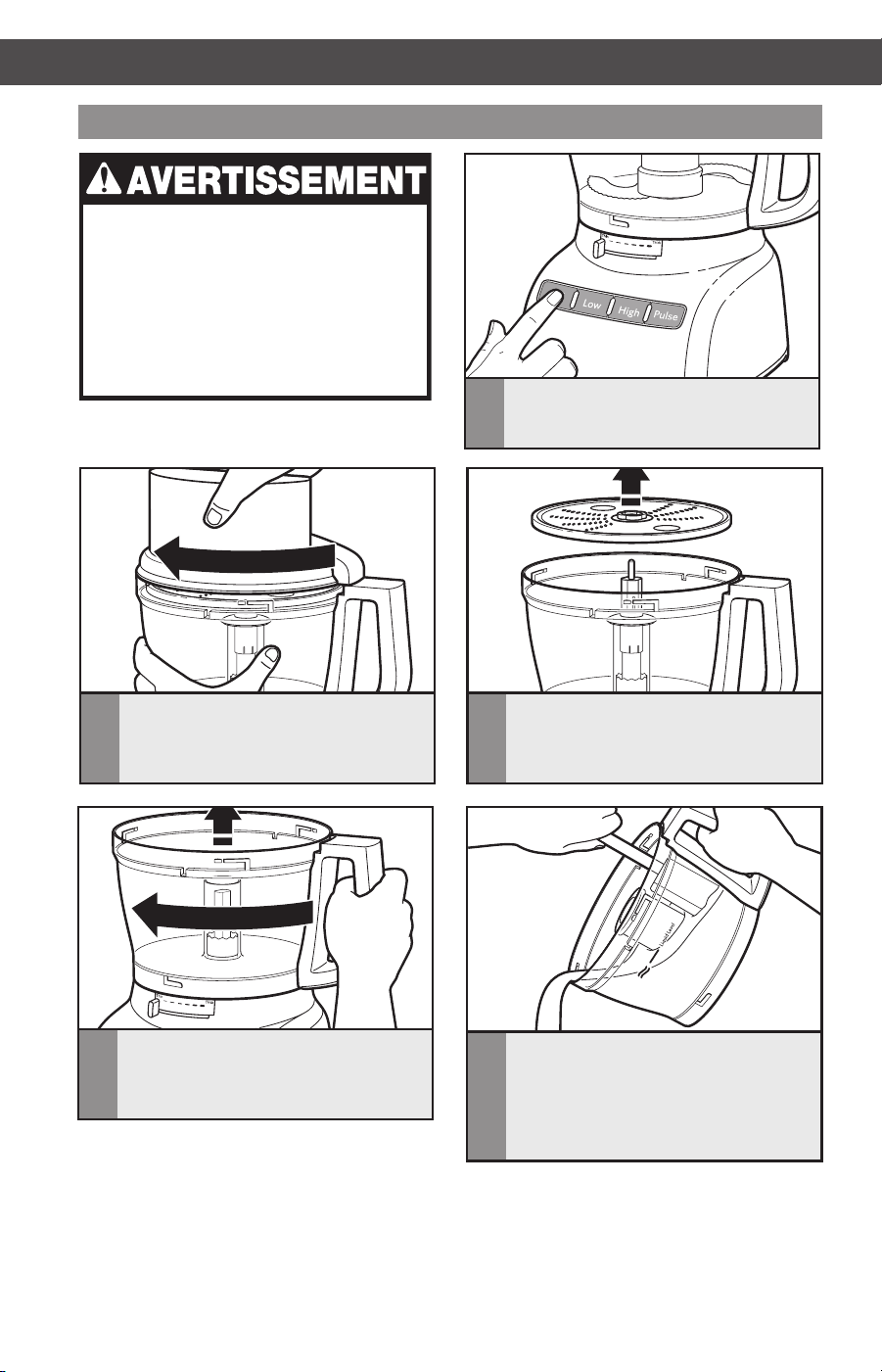 AVERTISSEMENT

Low
High
Pulse