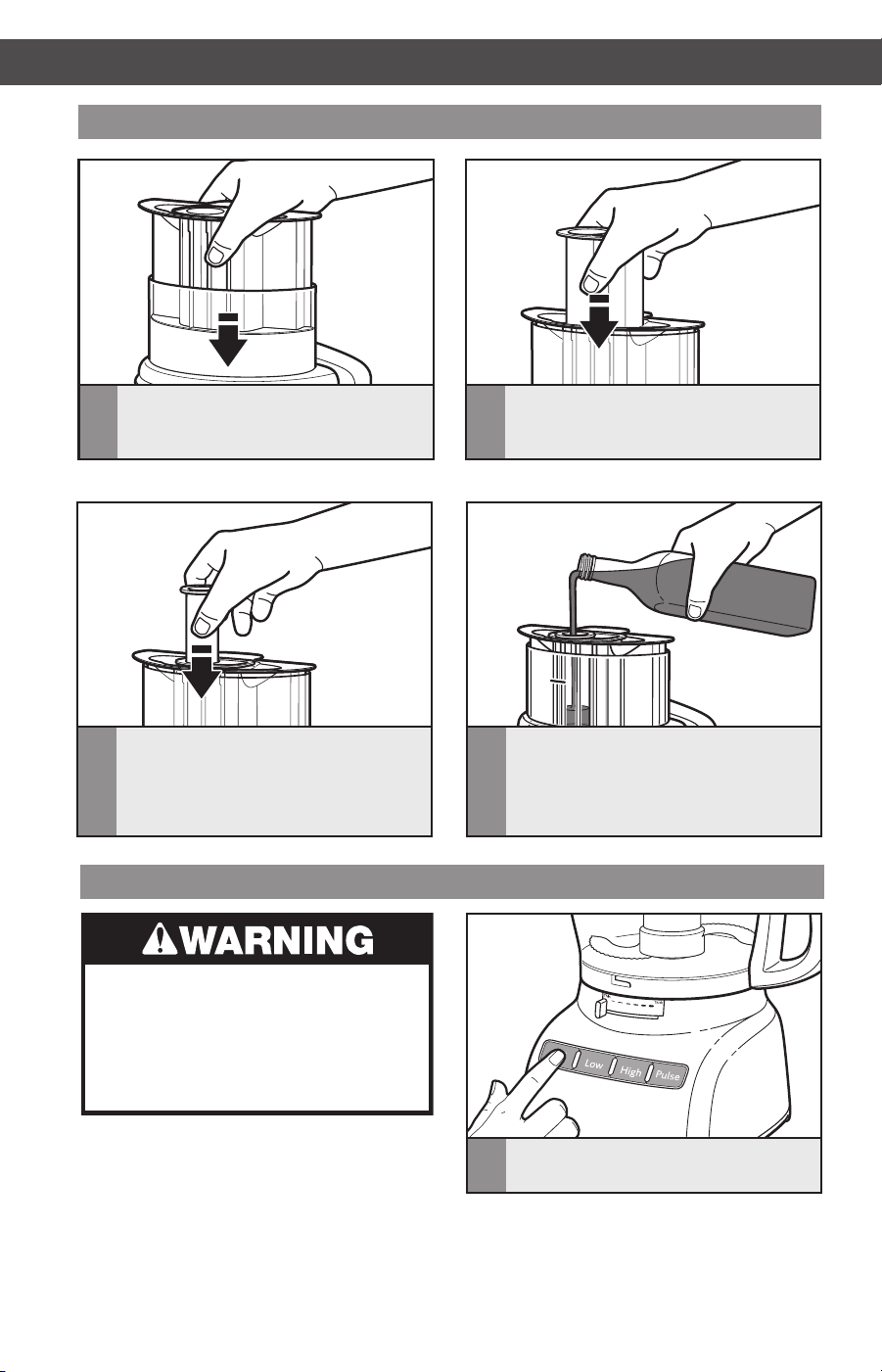 WARNING

Low High Pulse