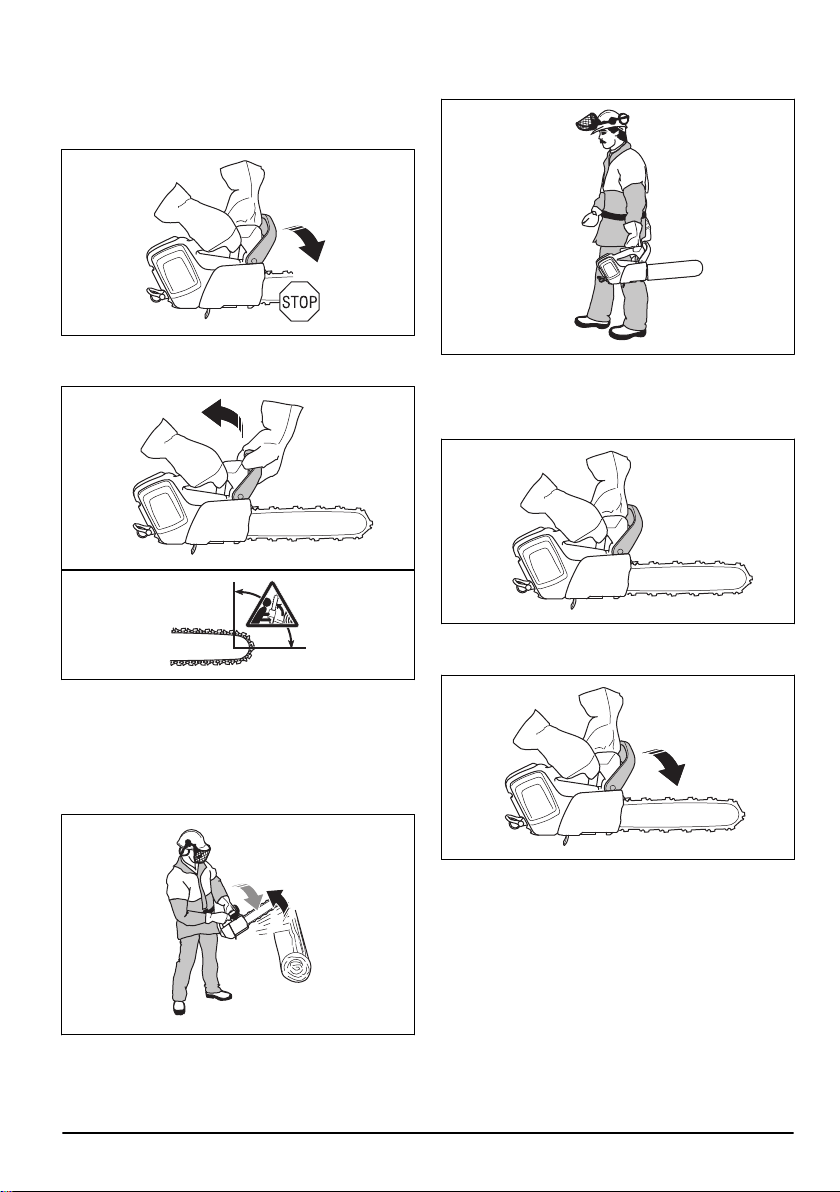 STOP