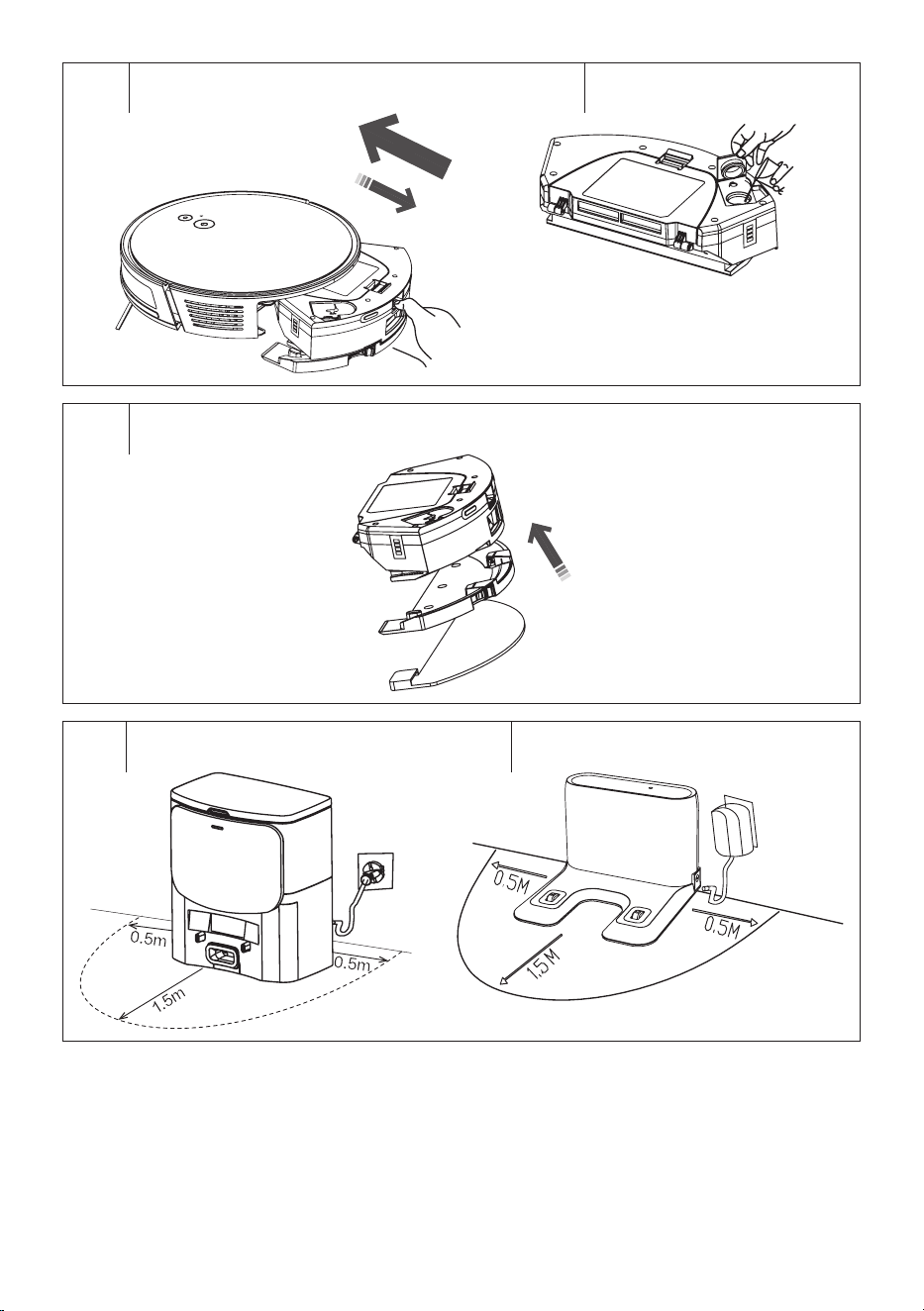 0.5m

1.5m

0.5m

0.5M

1.5M

0.5M