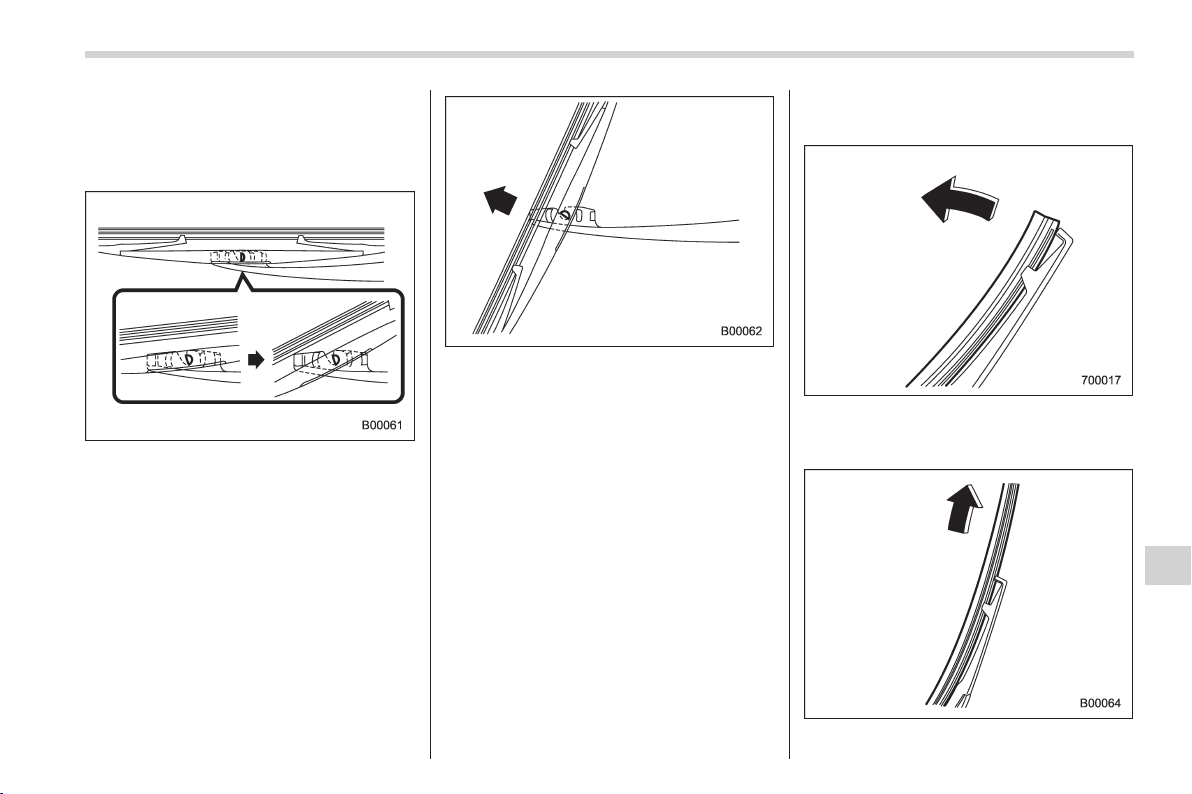 B00061

B00062

700017

B00064