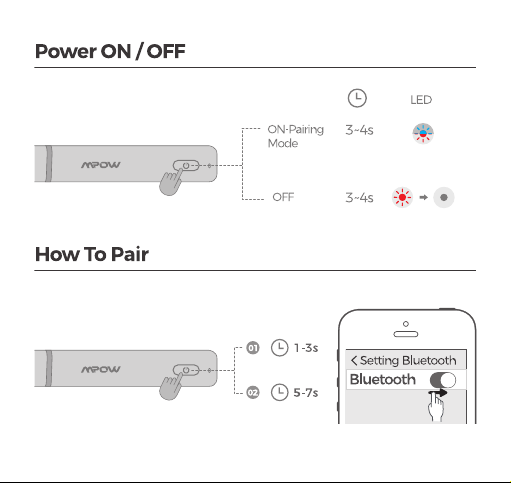 Power ON / OFF

LED

MPOW

ON-Pairing Mode 3~4s

OFF 3~4s

How To Pair

MPOW

01 1-3s

02 5-7s

< Setting Bluetooth

Bluetooth