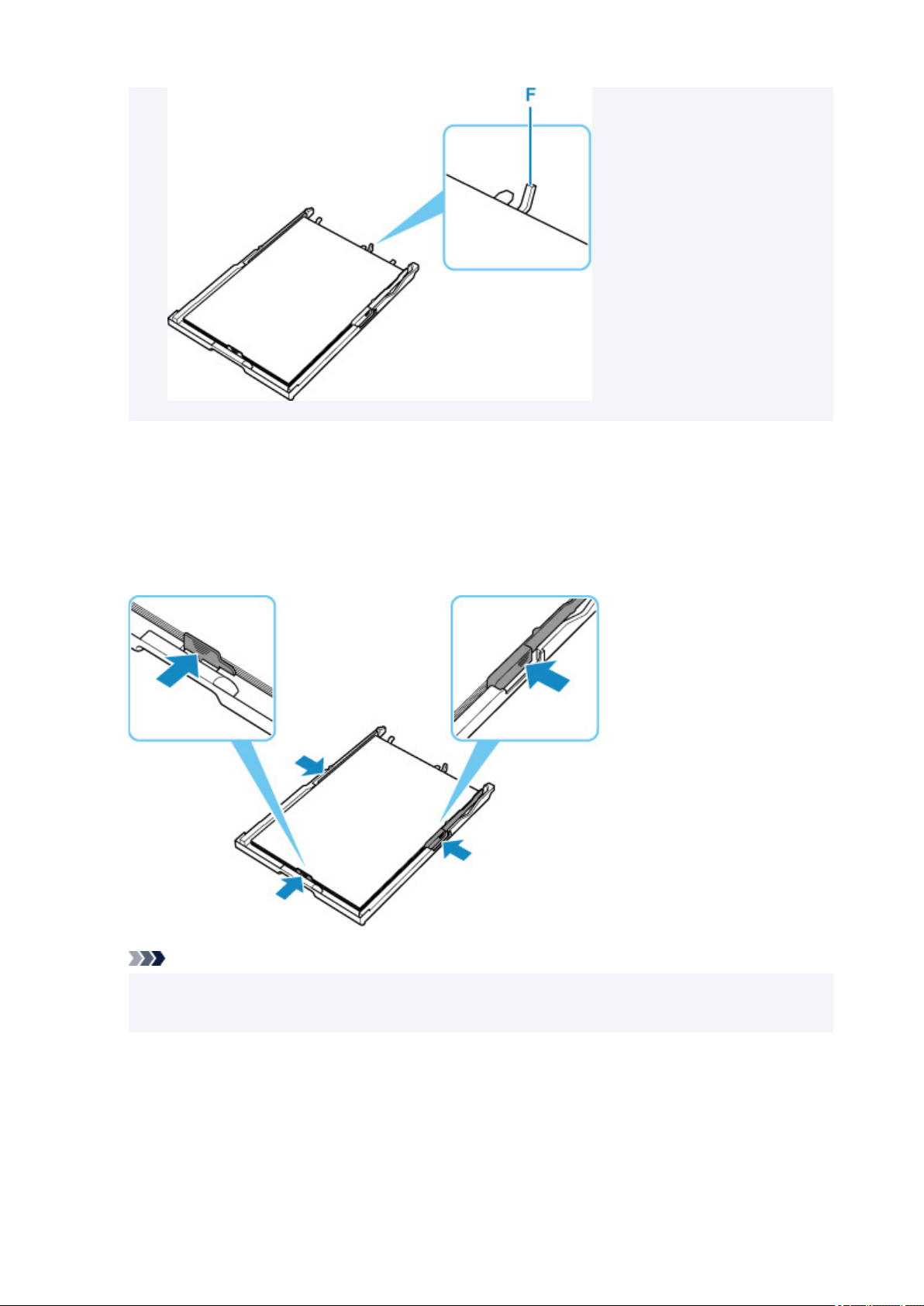 F