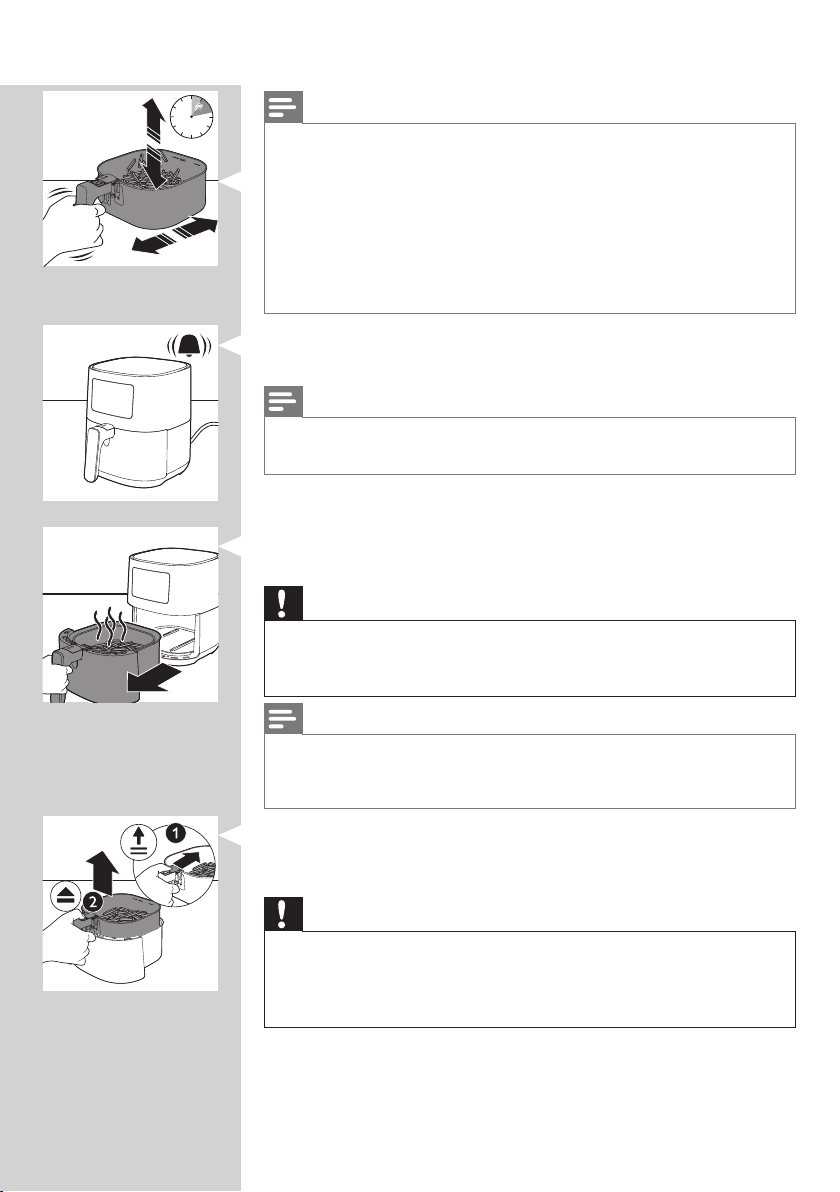 1
2