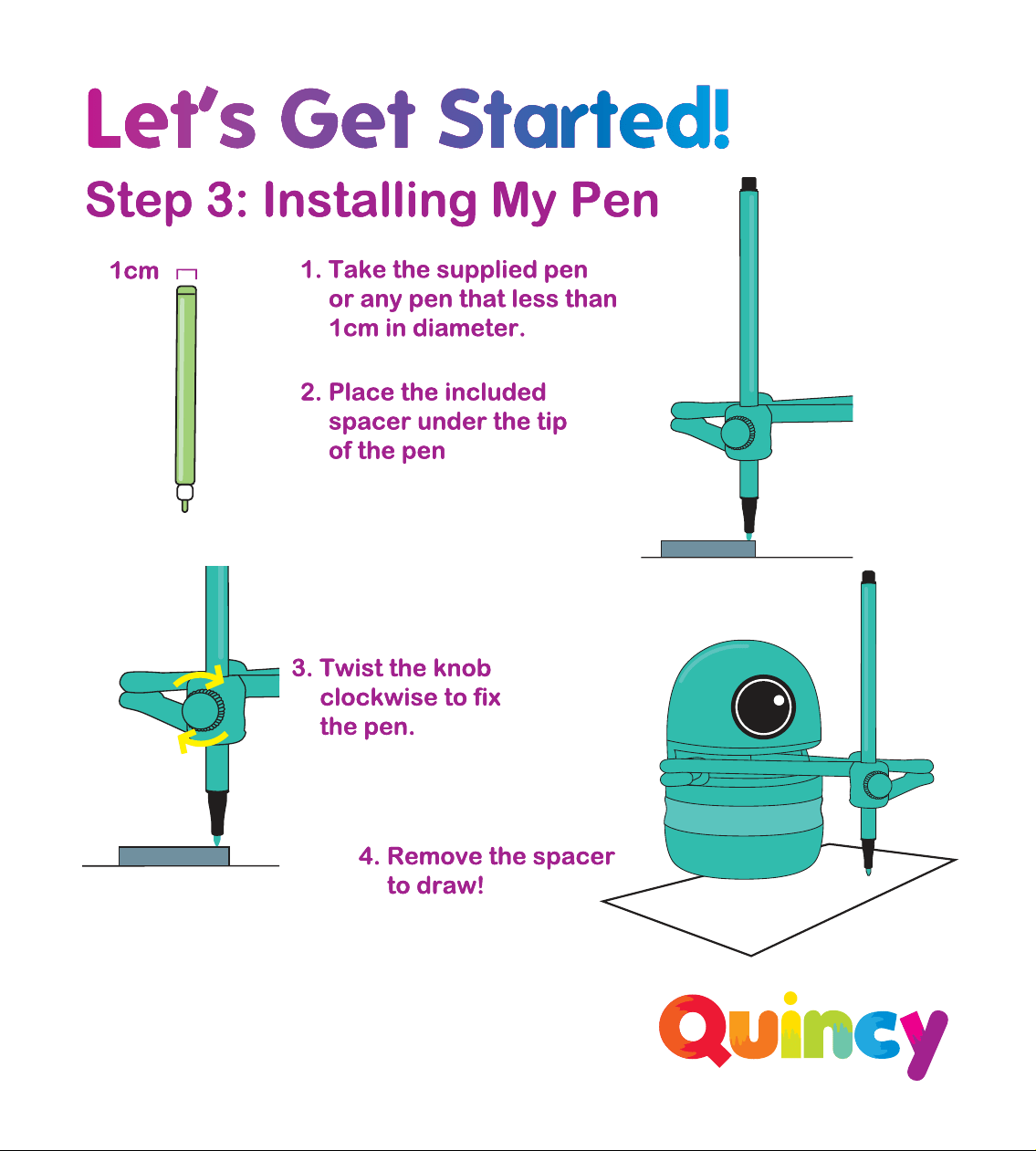 Let's Get Started!

Step 3: Installing My Pen

1cm

1. Take the supplied pen or any pen that less than 1cm in diameter.

2. Place the included spacer under the tip of the pen

3. Twist the knob clockwise to fix the pen.

4. Remove the spacer to draw!

Quincy