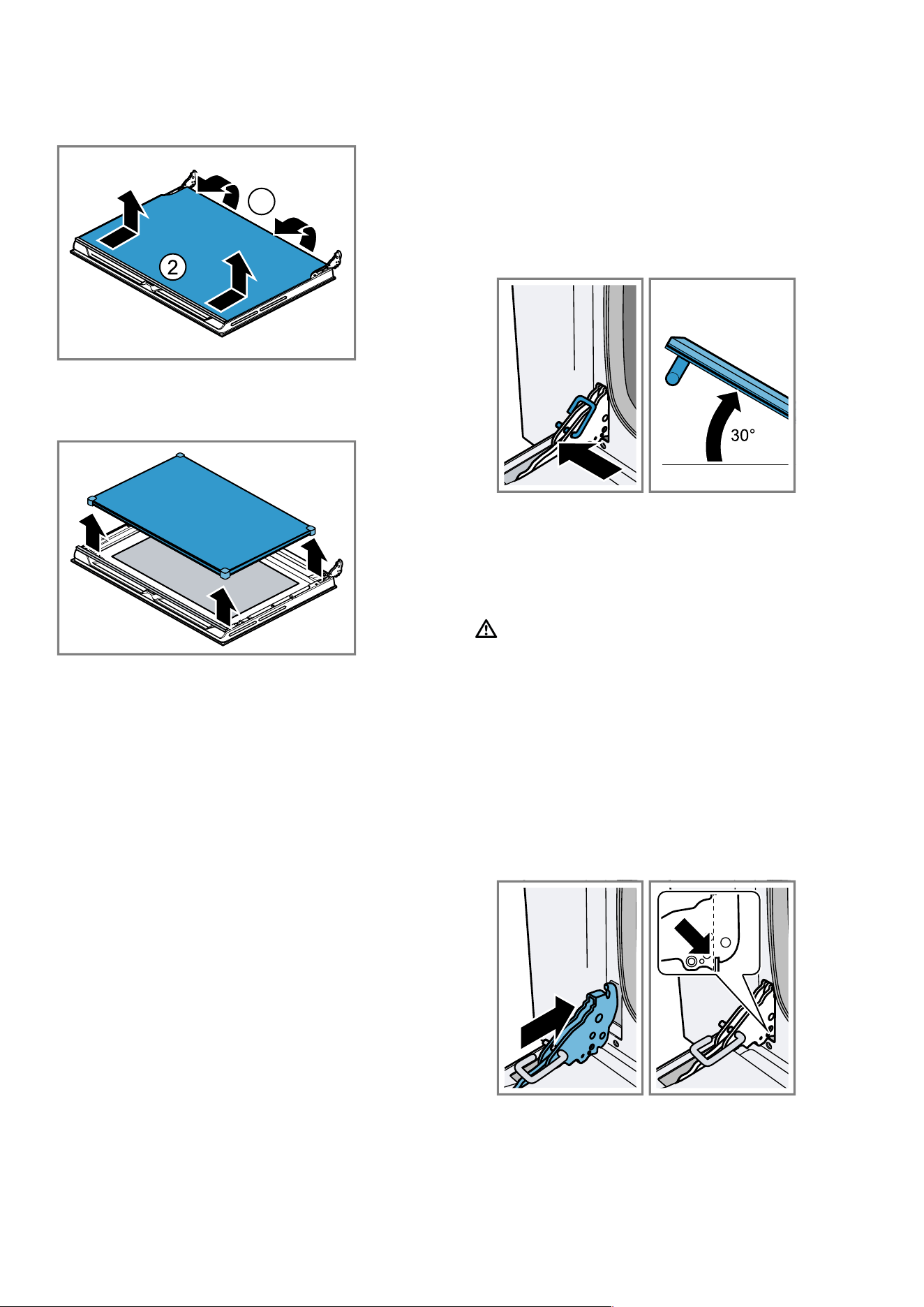 2

30°