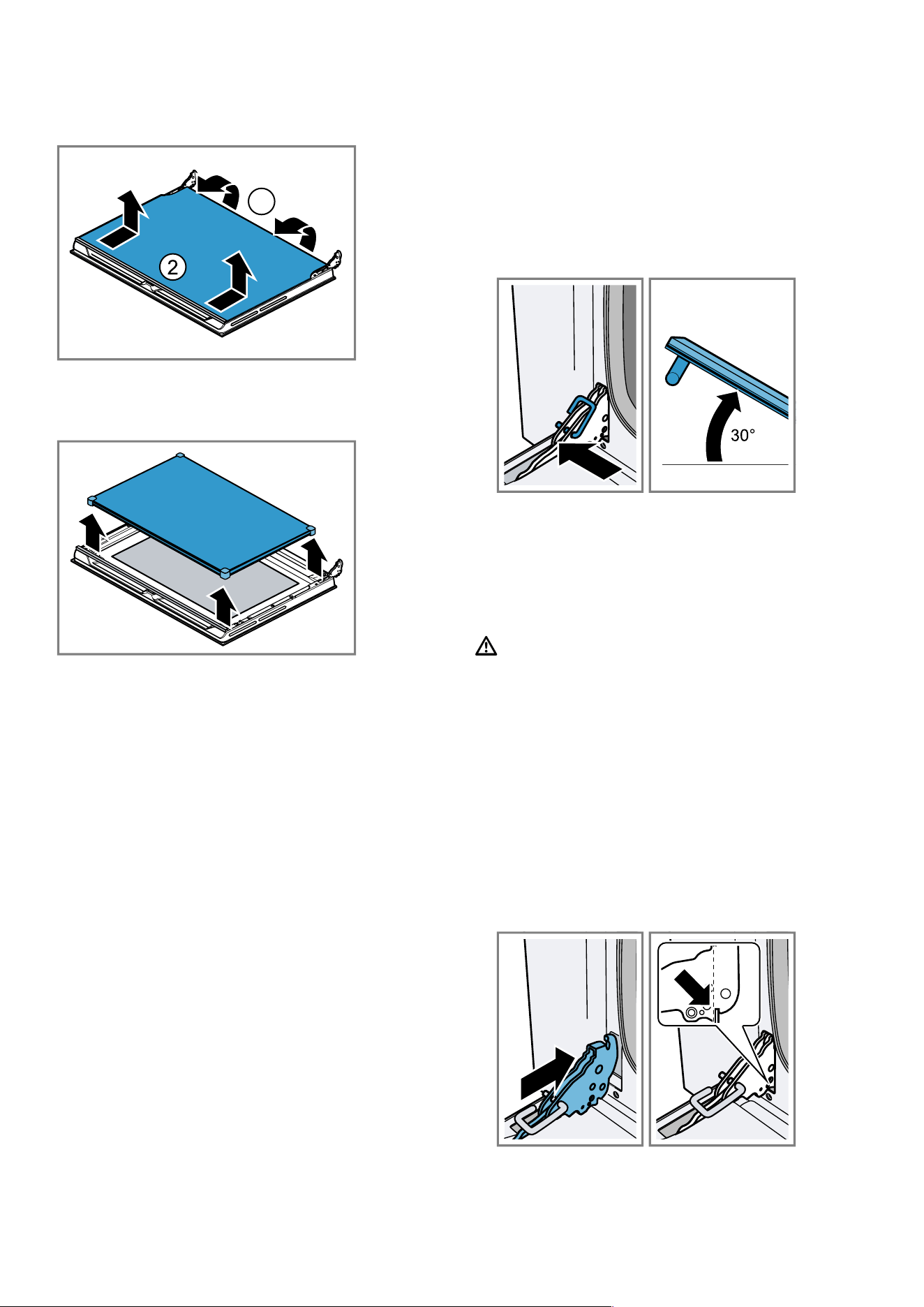 2

30°