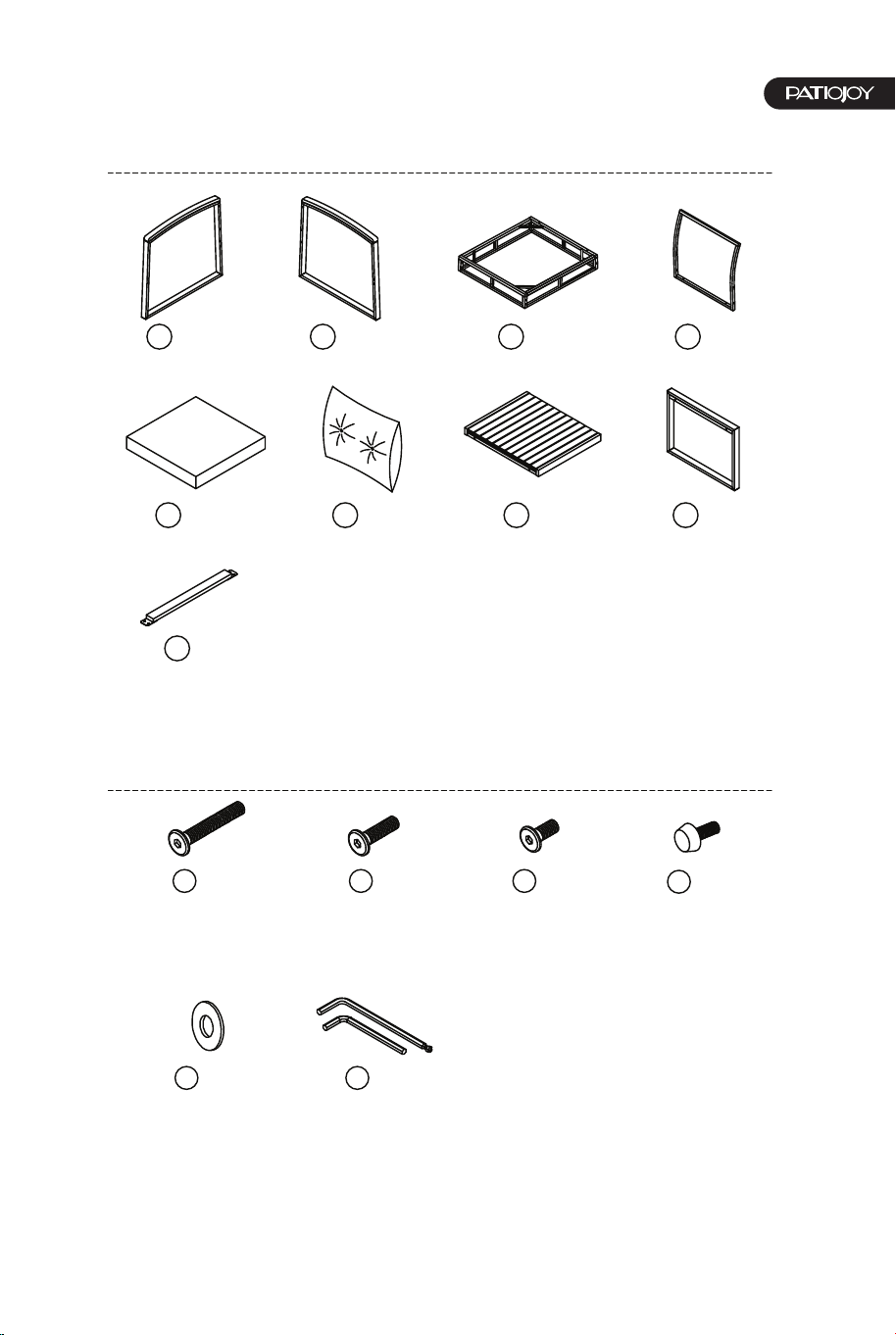 PATIOJOY