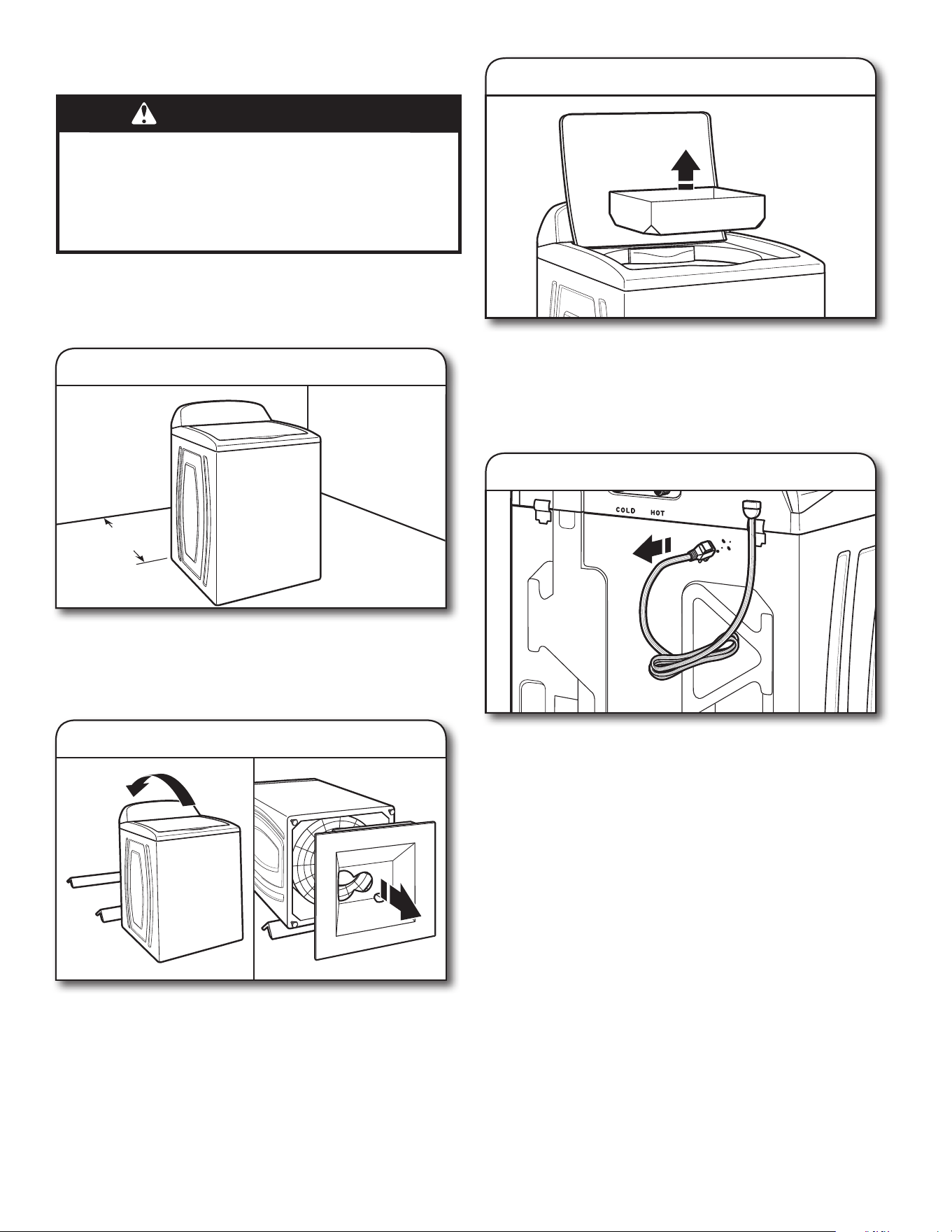 COLD HOT