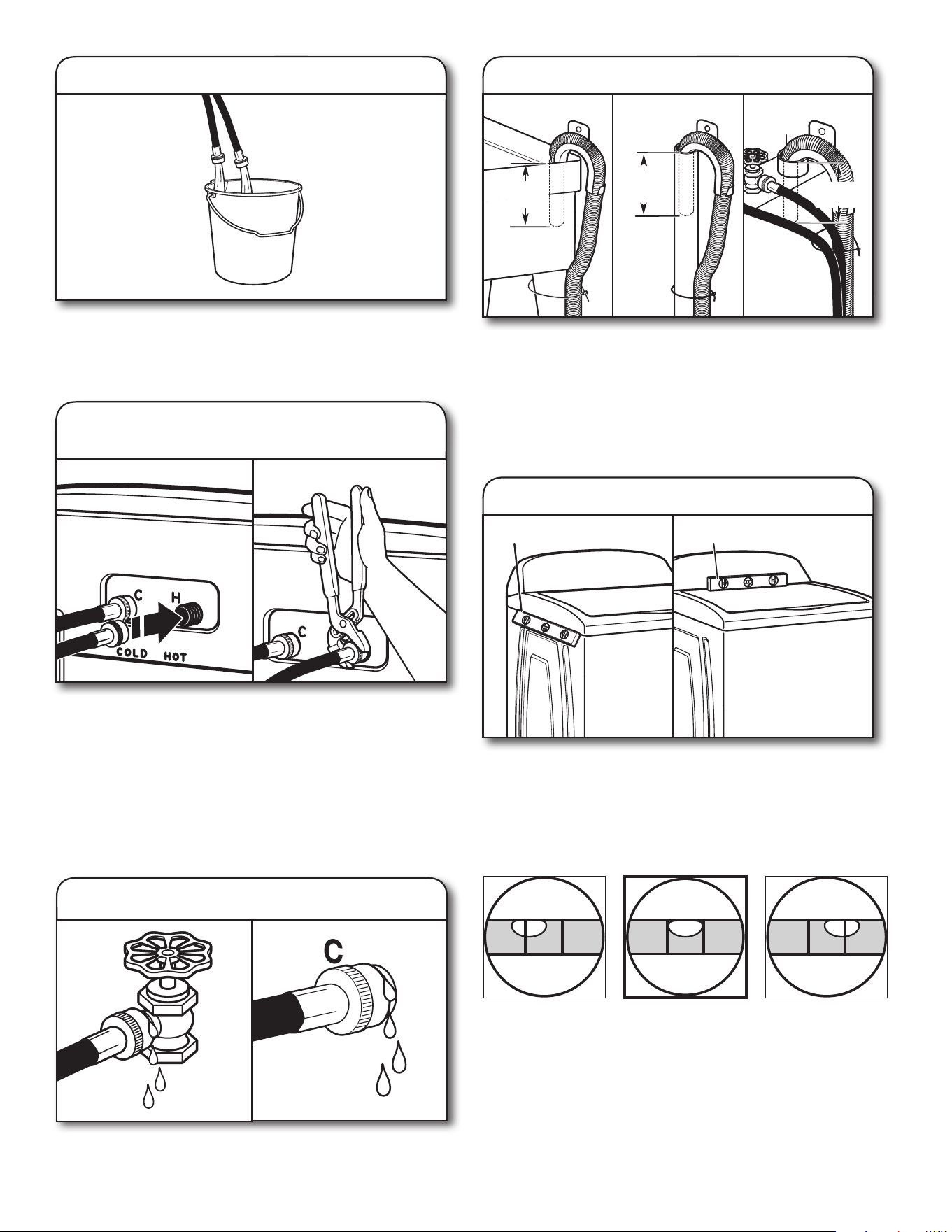 C
H
COLD
HOT
C
C