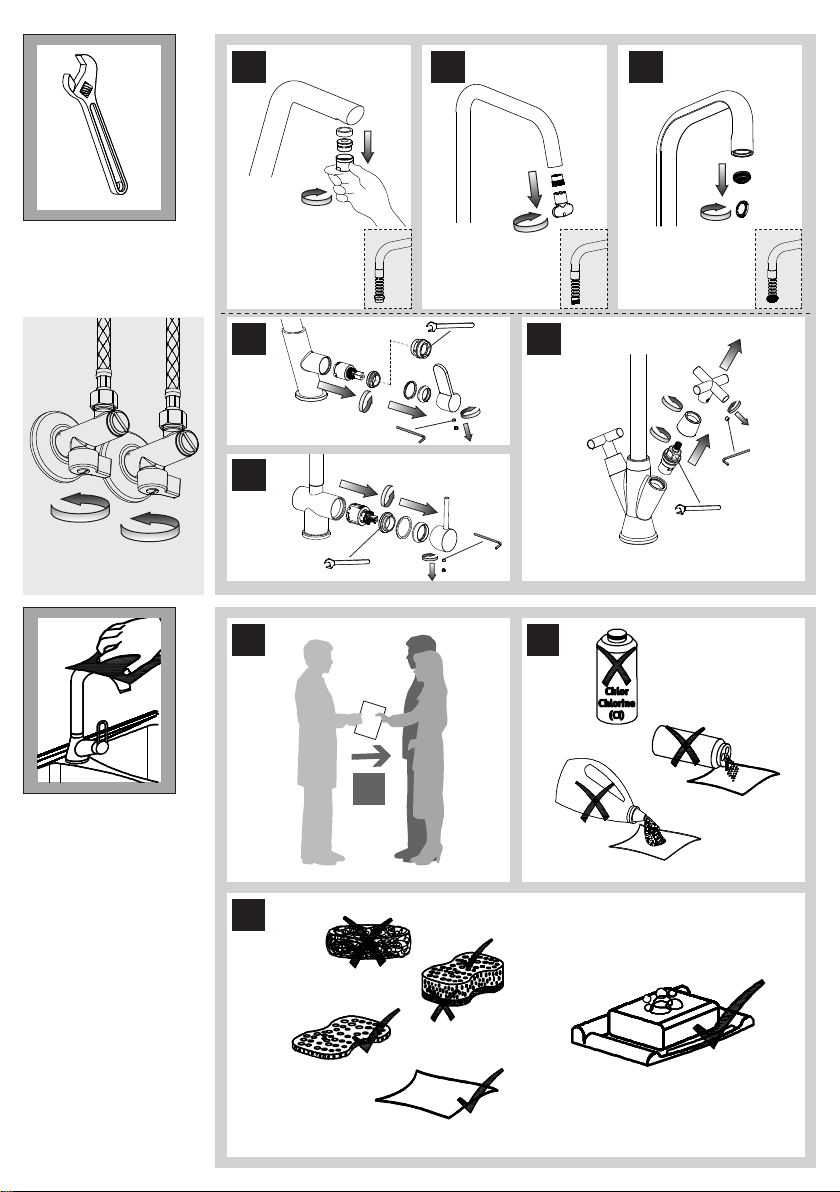 Chlor
Chlorine
(Cl)