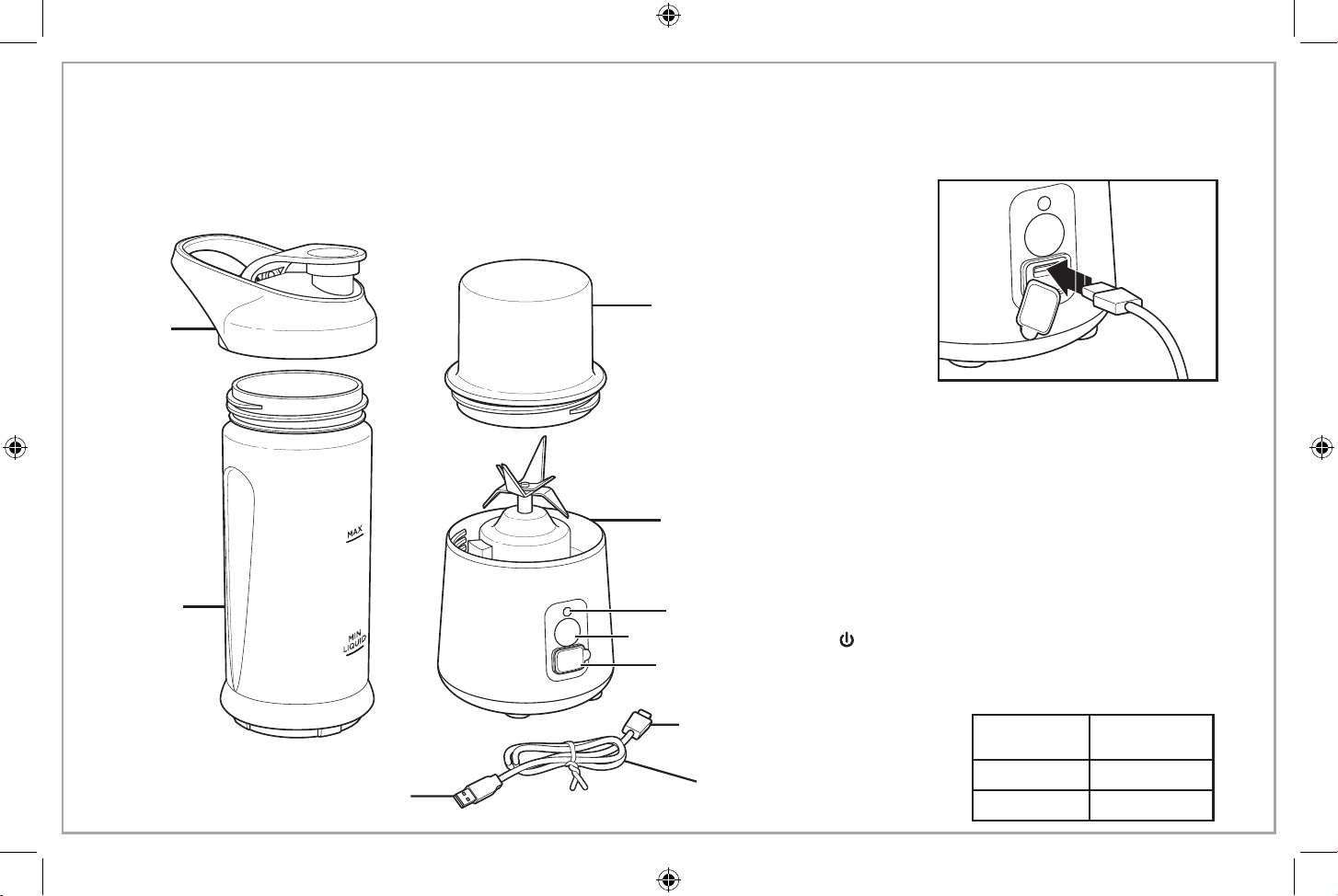 MAX

MIN
LIQUID