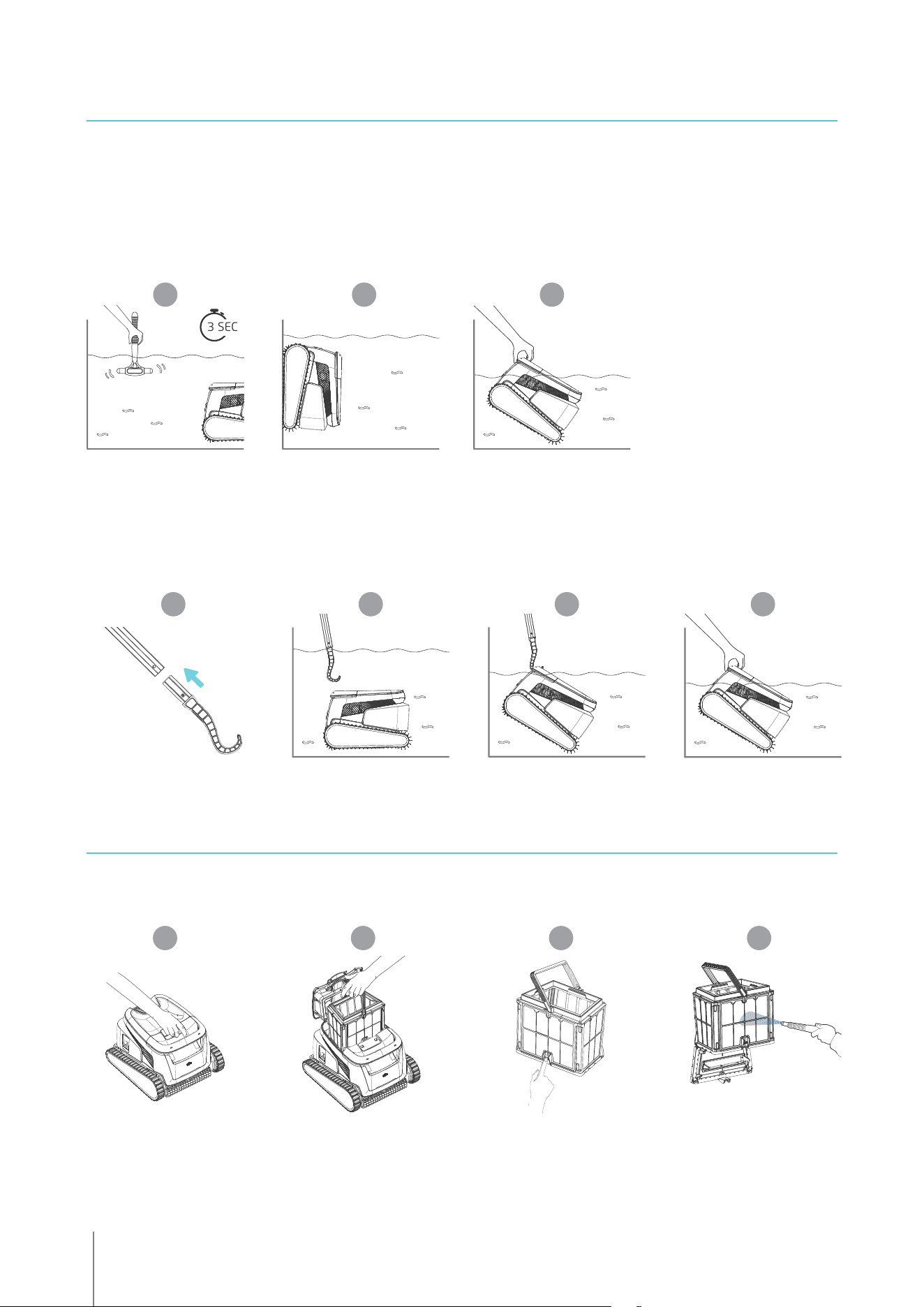 3 SEC