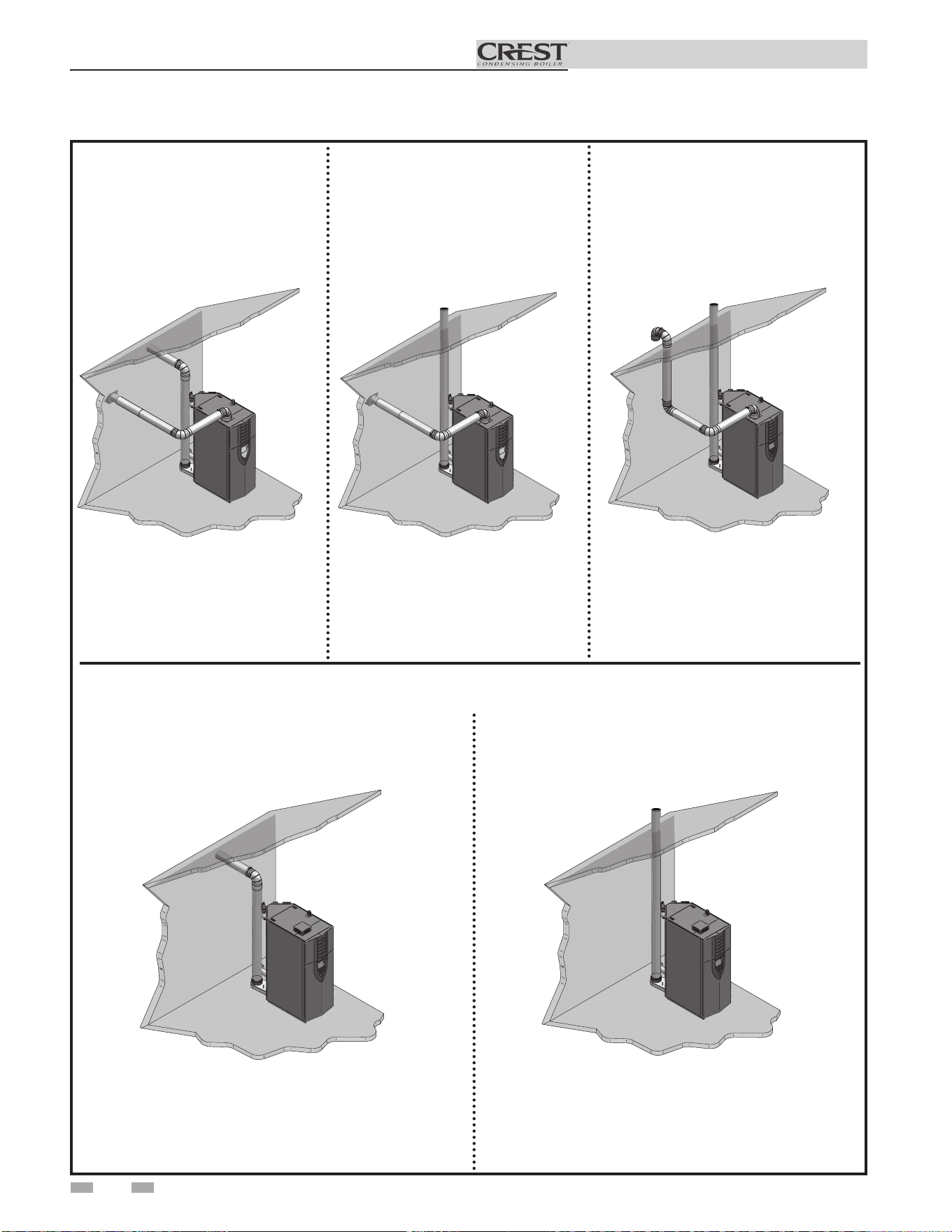 CREST
CONDENSING BOILER