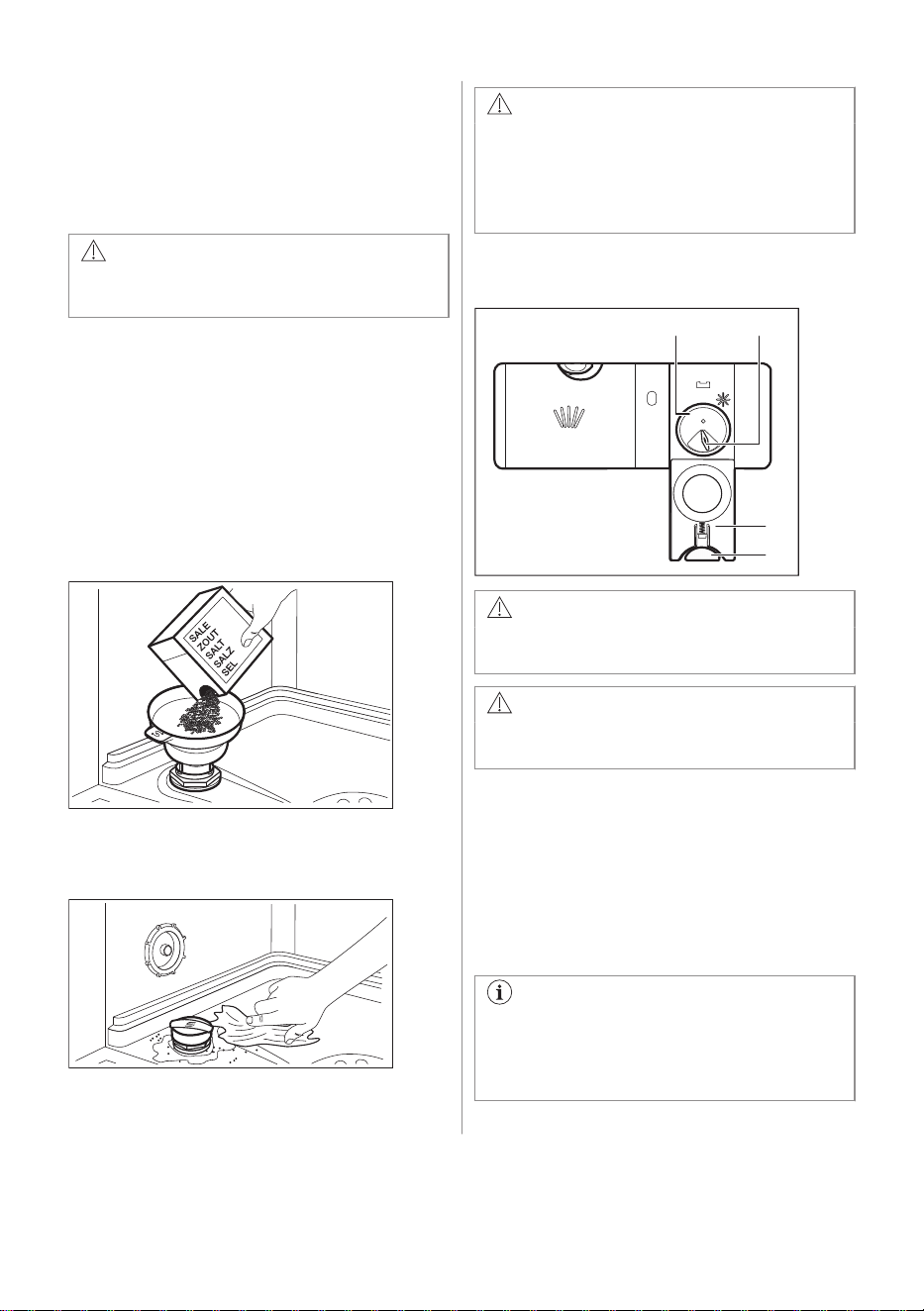 SALE
ZOUT
SALT
SALZ
SEL