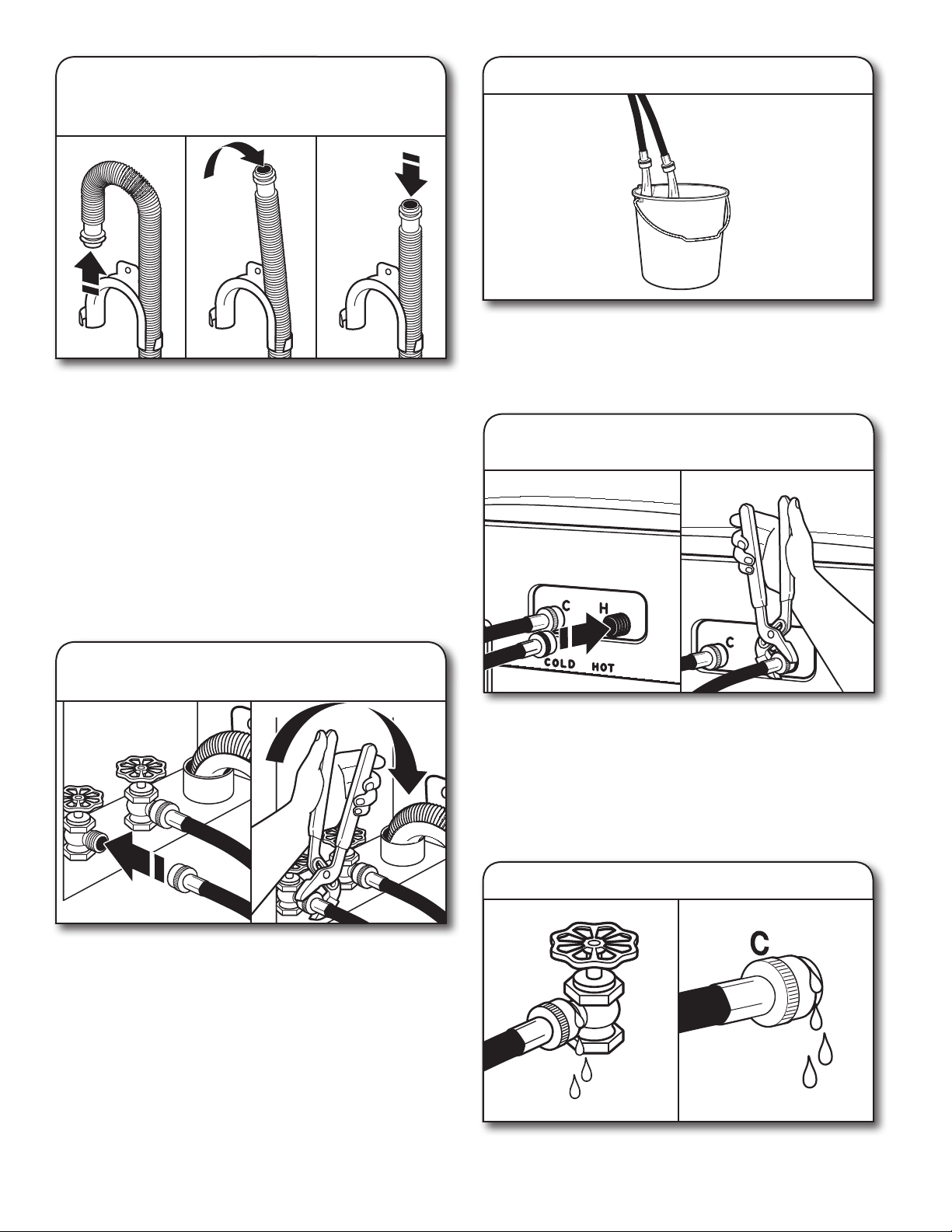 C
H
COLD
HOT
C
C