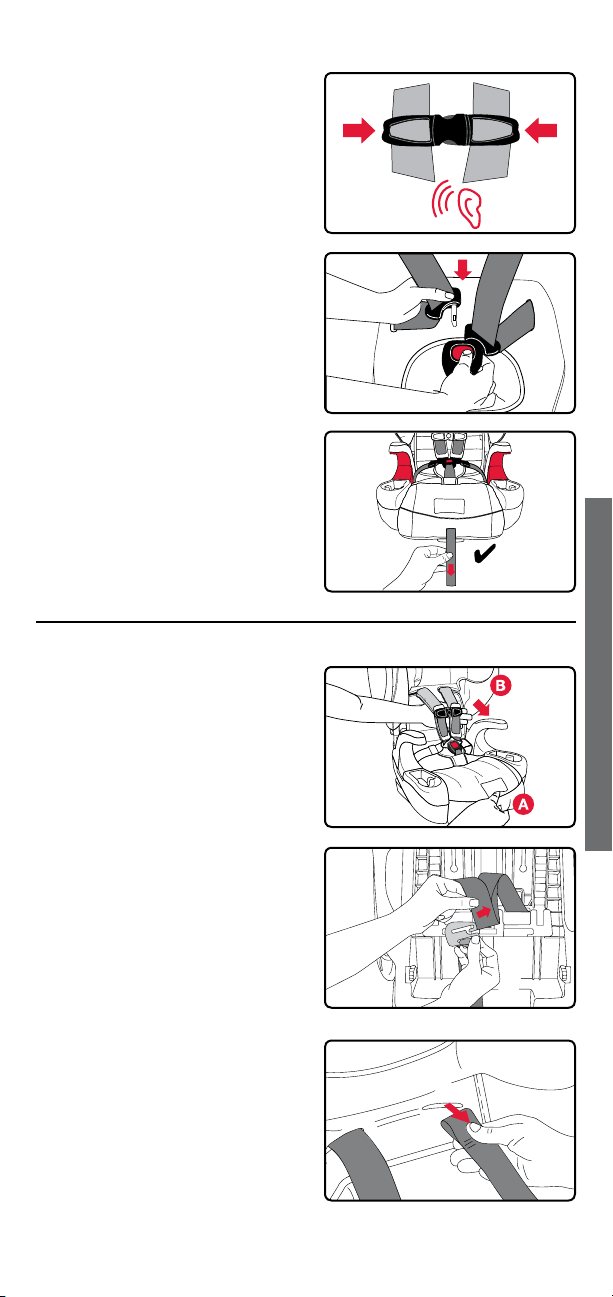 B

A