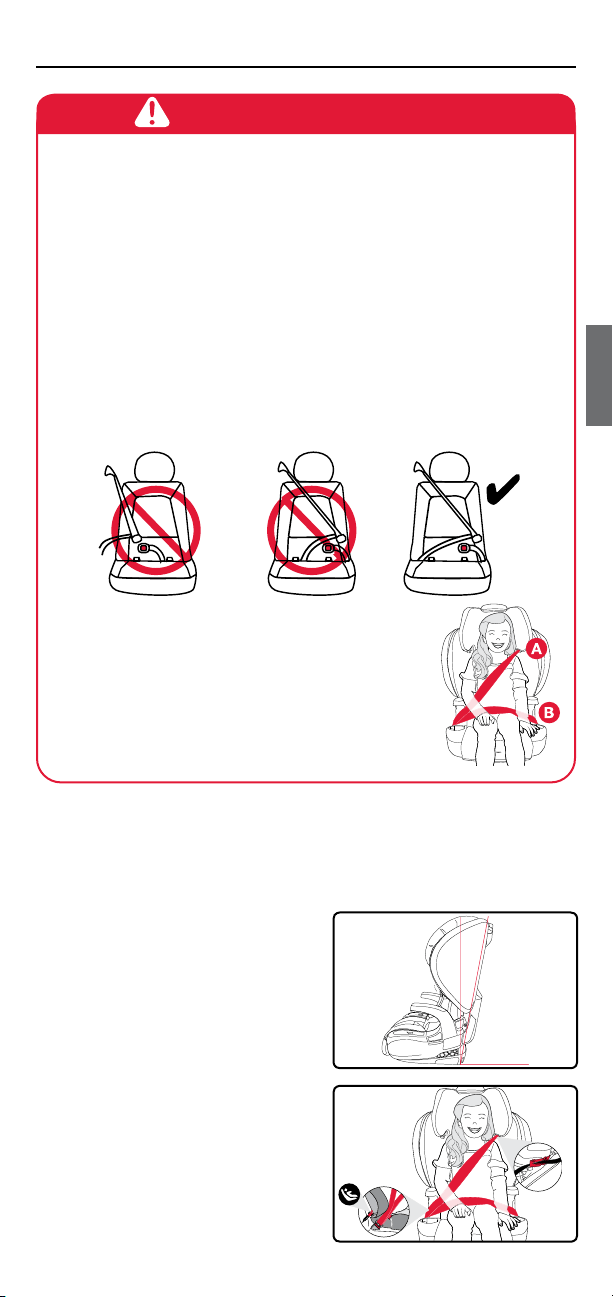 A

B