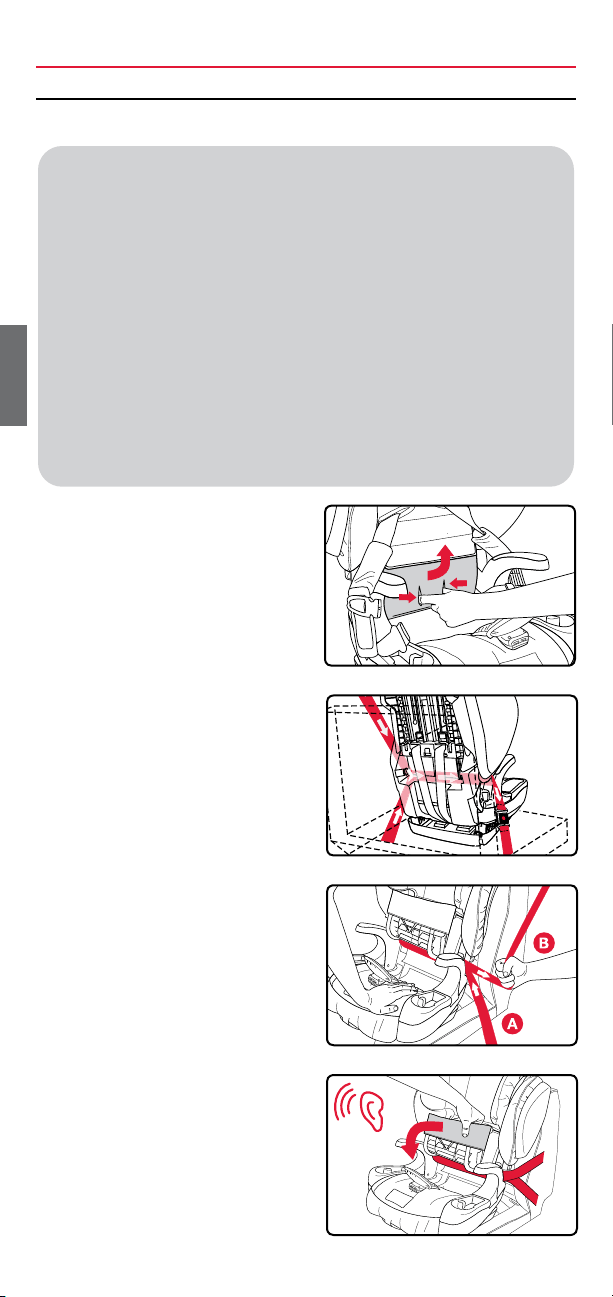 B

A