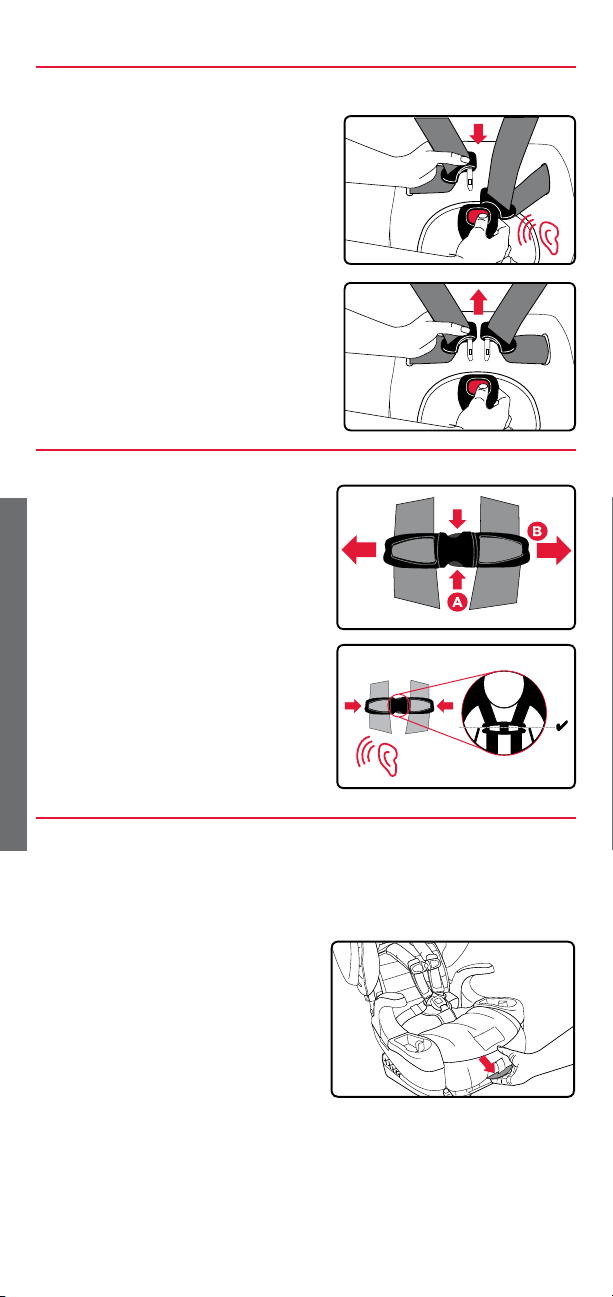 B

A