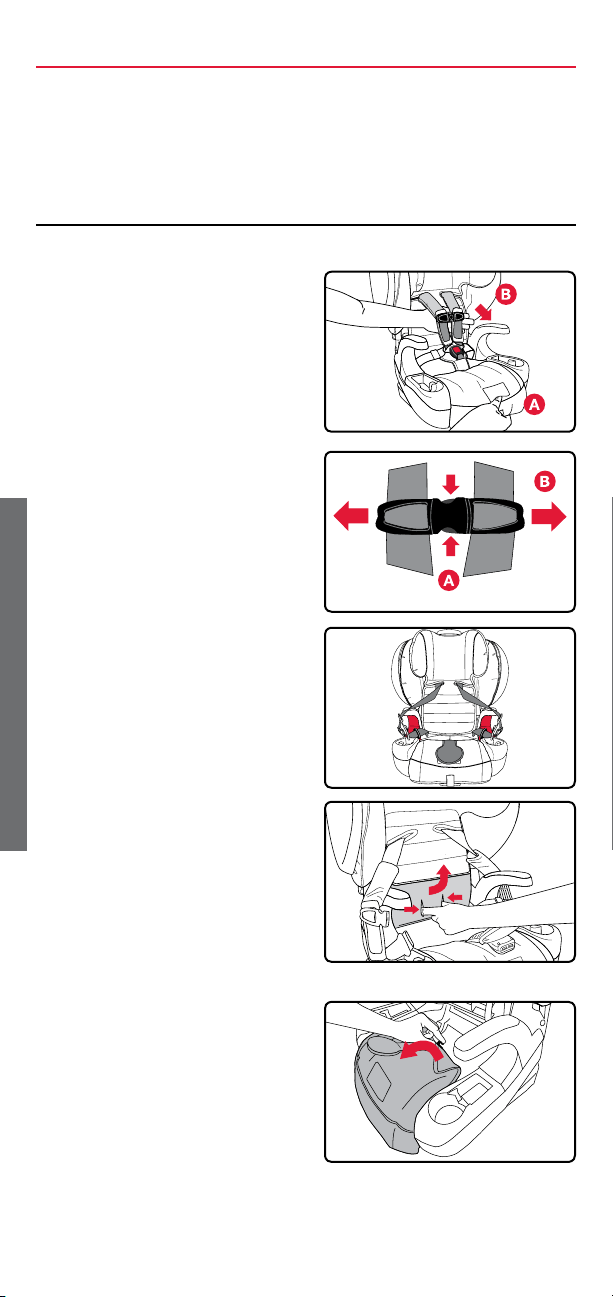 B

A

B

A