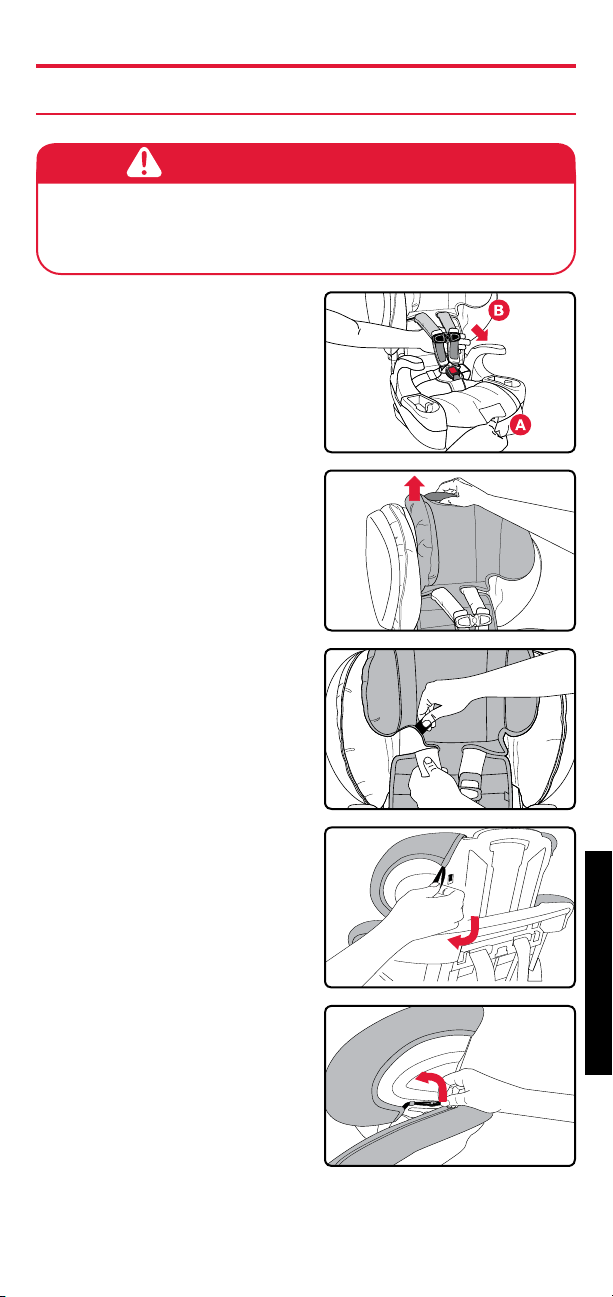 B

A