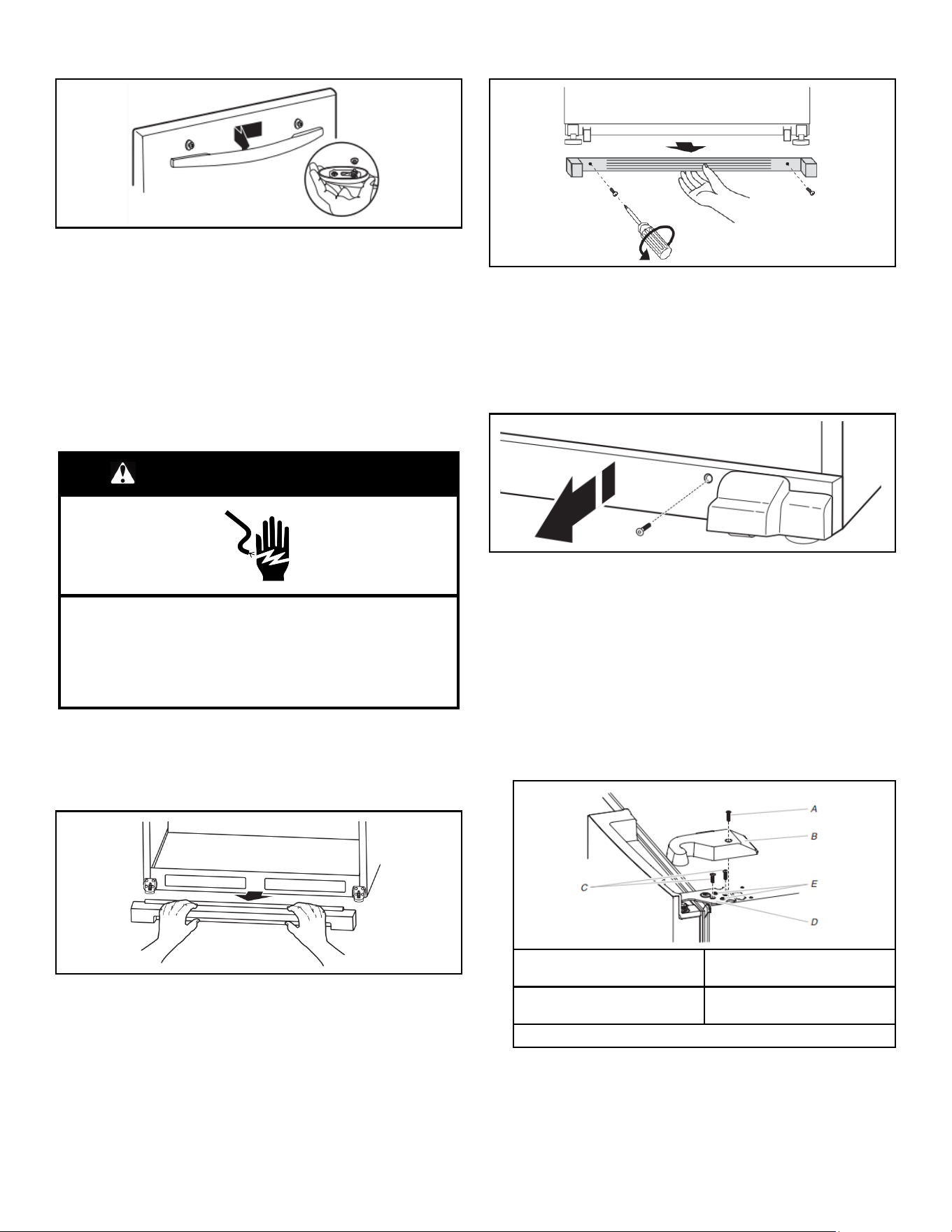 A

B

C

E

D