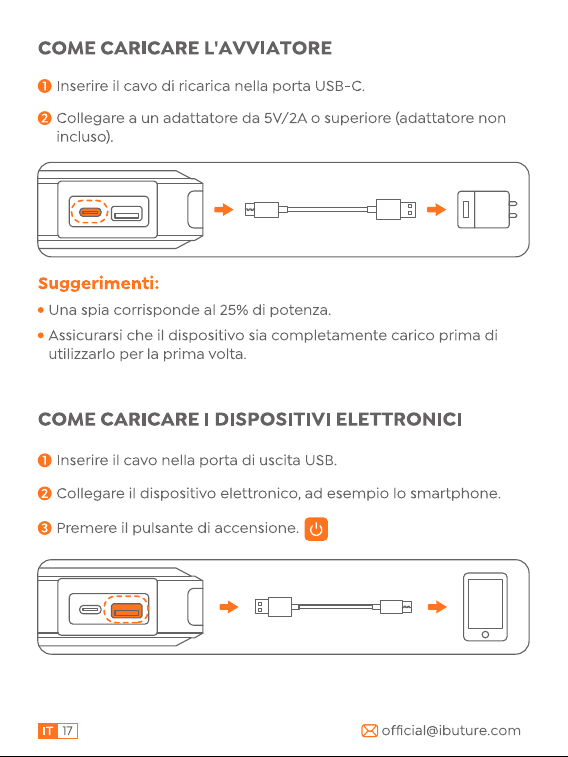 COME CARICARE L'AVVIATORE

1 Inserire il cavo di ricarica nella porta USB-C.

2 Collegare a un adattatore da 5V/2A o superiore (adattatore non incluso).

Suggerimenti:

• Una spia corrisponde al 25% di potenza.

• Assicurarsi che il dispositivo sia completamente carico prima di utilizzarlo per la prima volta.

COME CARICARE I DISPOSITIVI ELETTRONICI

1 Inserire il cavo nella porta di uscita USB.

2 Collegare il dispositivo elettronico, ad esempio lo smartphone.

3 Premere il pulsante di accensione.

IT 17

official@ibuture.com