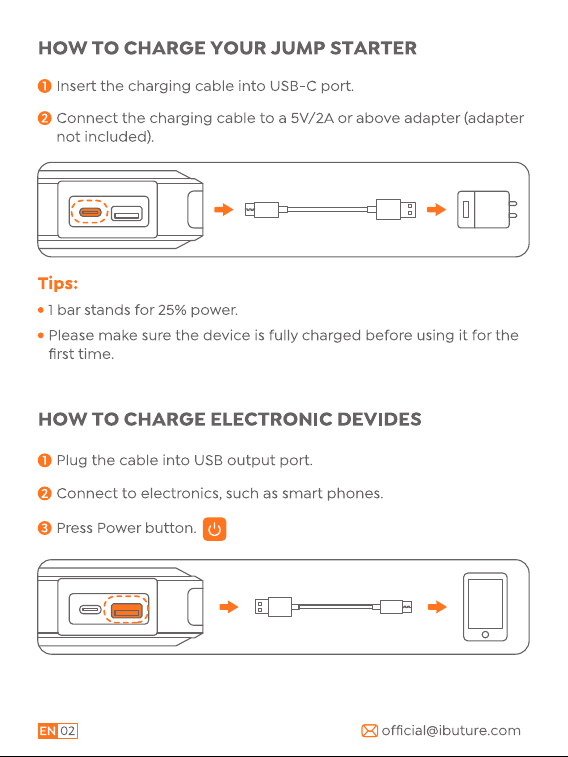 HOW TO CHARGE YOUR JUMP STARTER

1 Insert the charging cable into USB-C port.

2 Connect the charging cable to a 5V/2A or above adapter (adapter not included).

Tips:

• 1 bar stands for 25% power.

• Please make sure the device is fully charged before using it for the first time.

HOW TO CHARGE ELECTRONIC DEVIDES

1 Plug the cable into USB output port.

2 Connect to electronics, such as smart phones.

3 Press Power button.

EN 02

official@ibuture.com