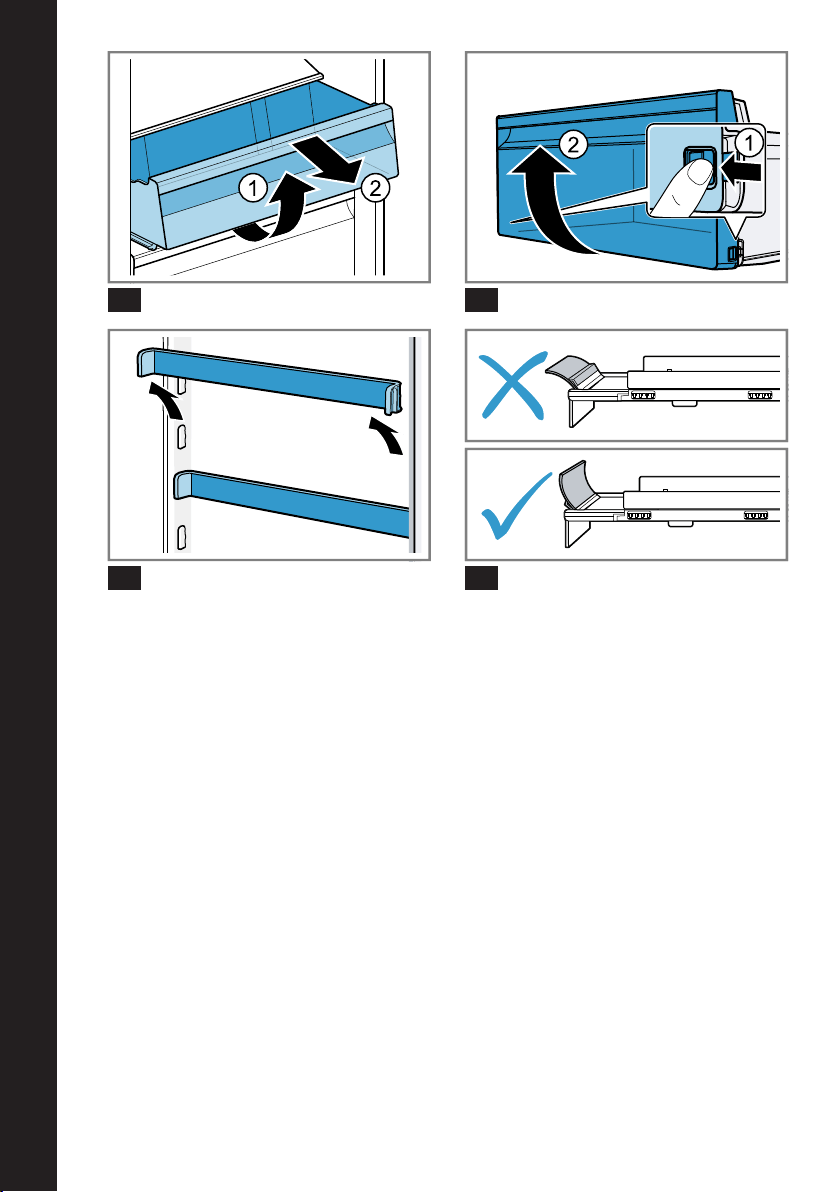 1
2
2
1