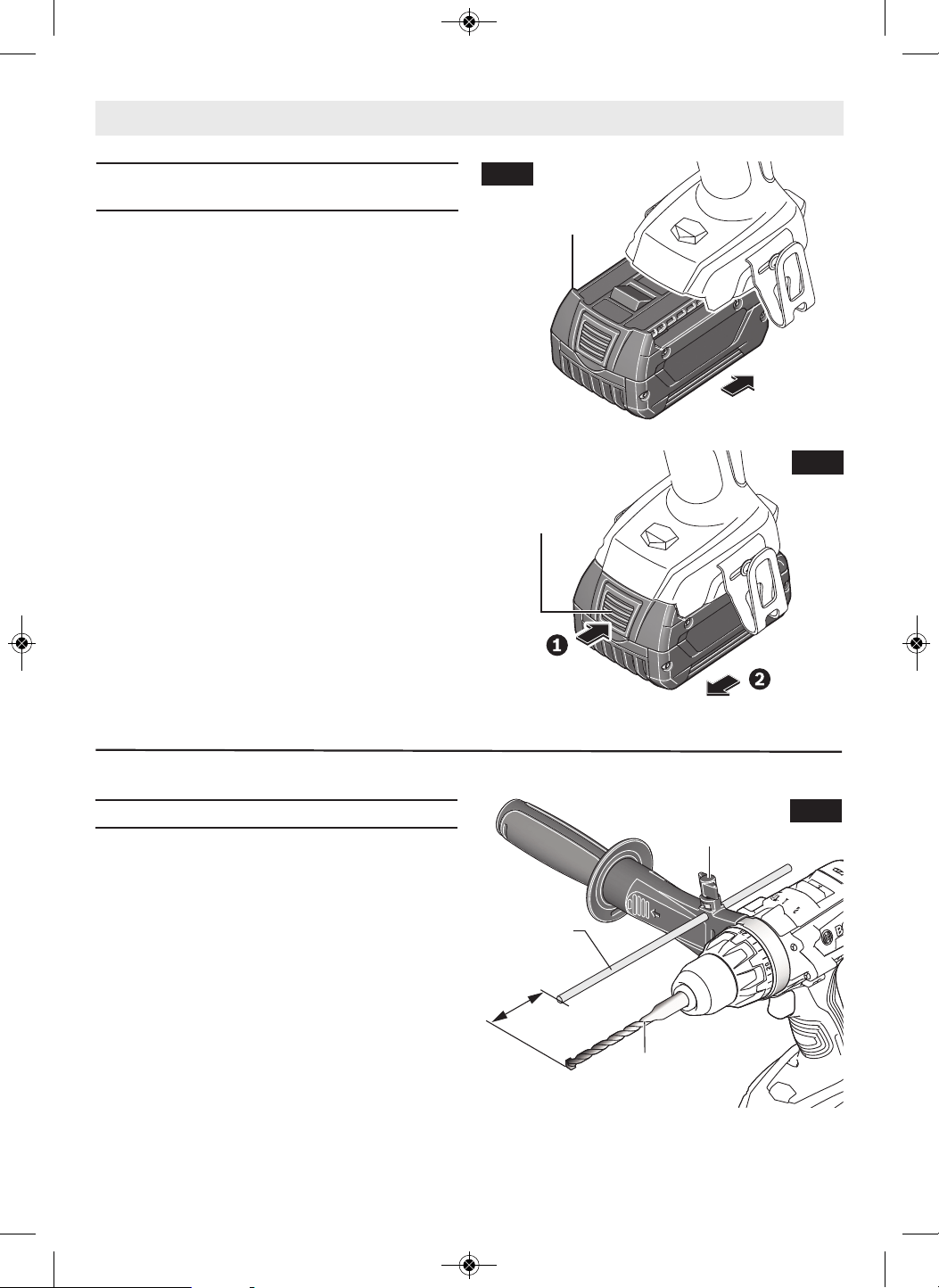 1

2