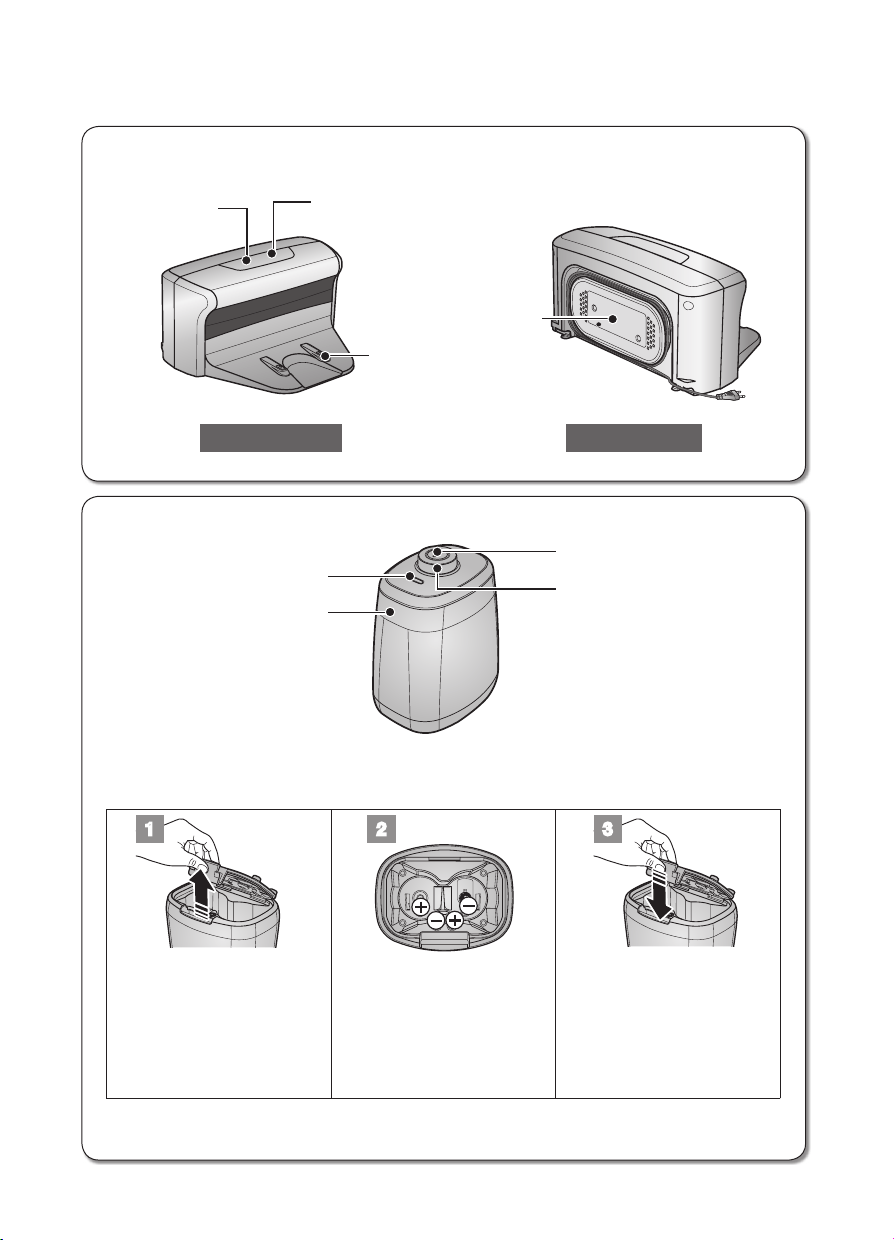 1

2

3