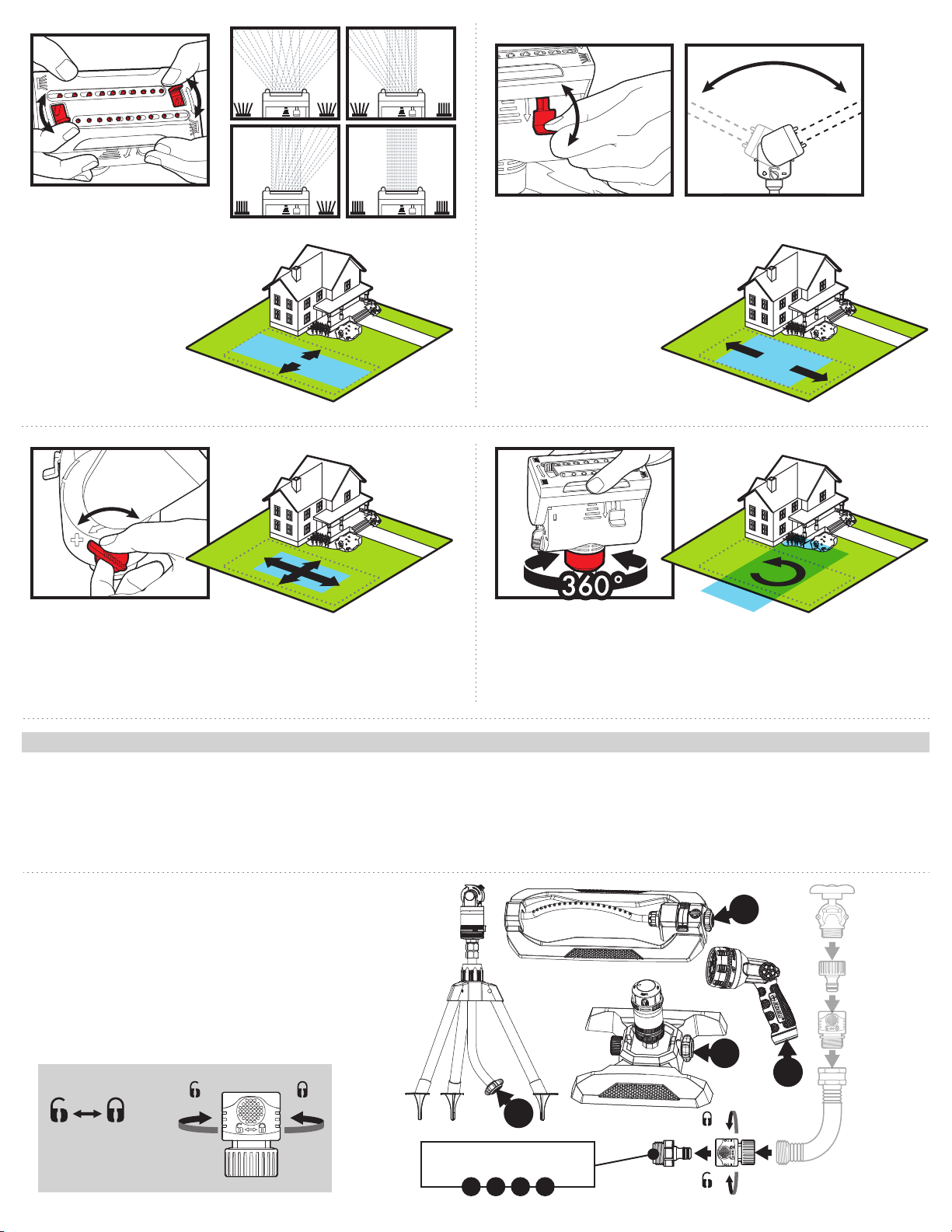 360°