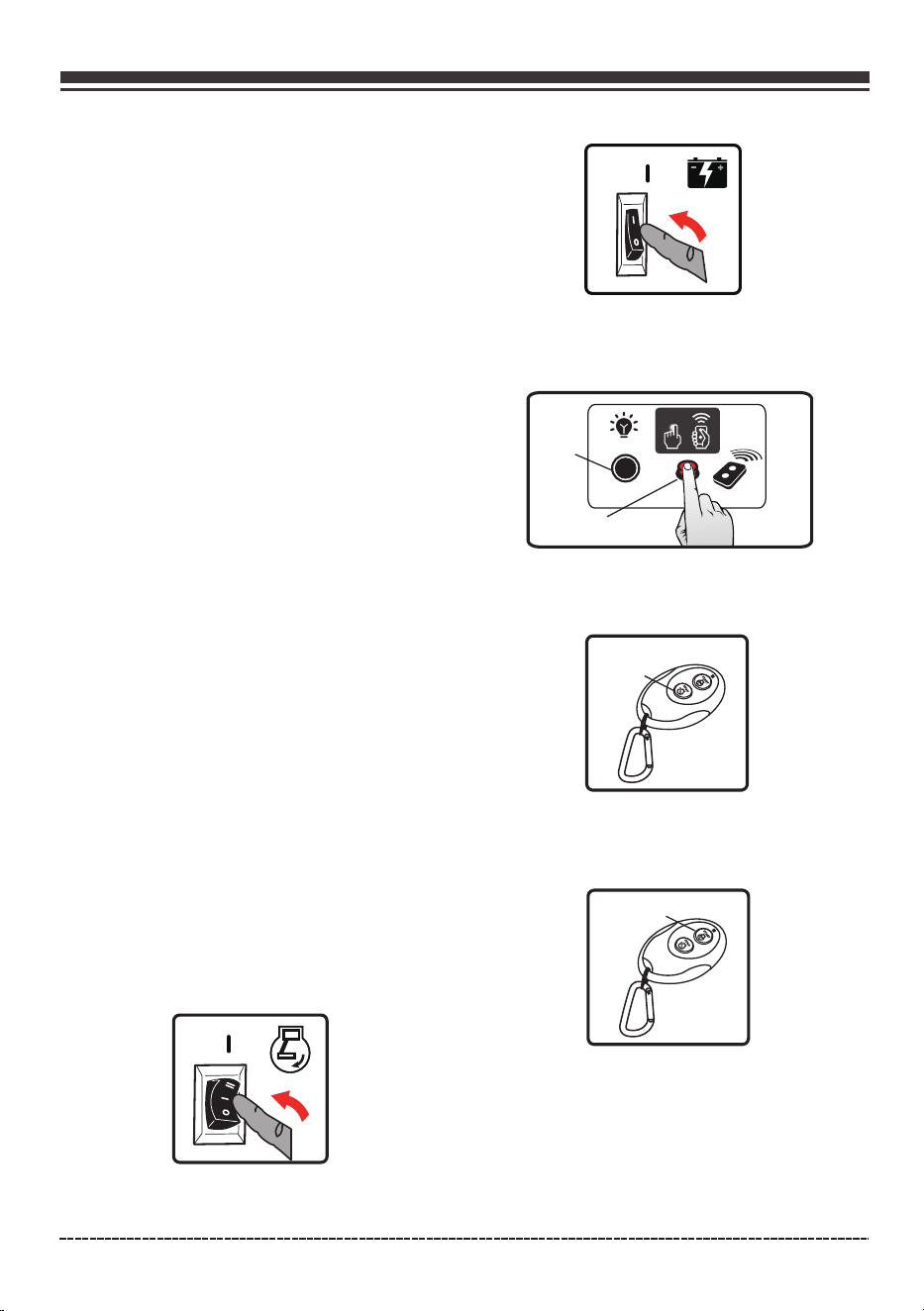 I

I