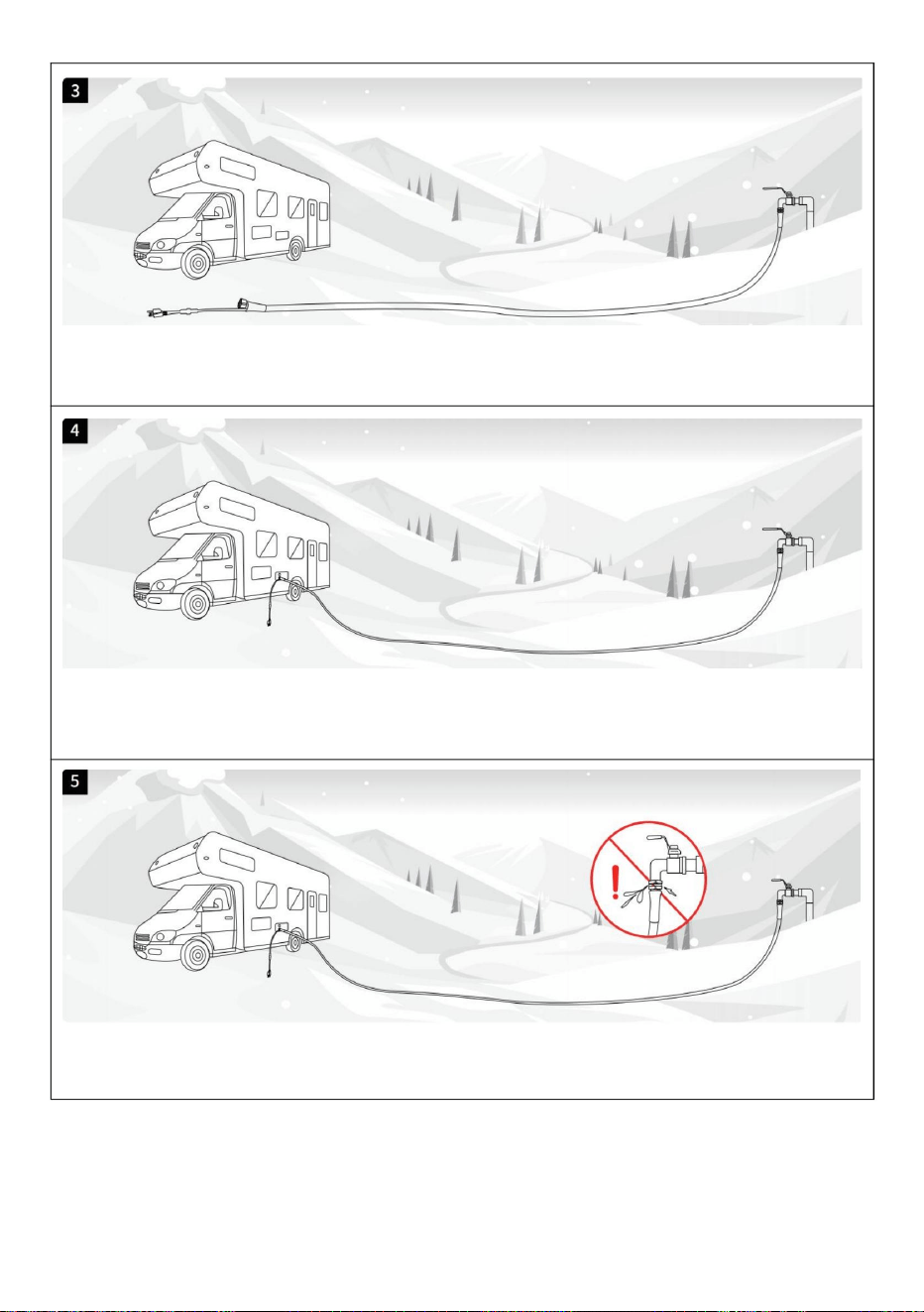 3

4

5

!